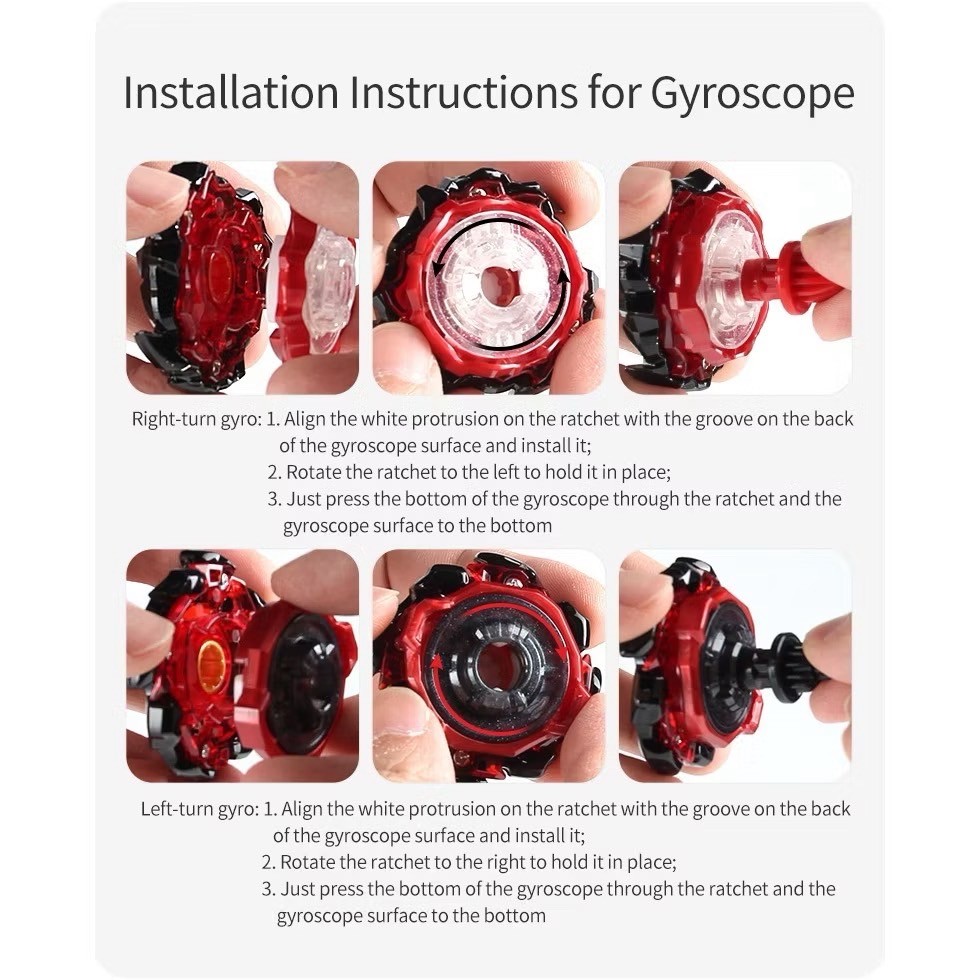 Installation Instructions for Gyroscope

Right-turn gyro: 1. Align the white protrusion on the ratchet with the groove on the back of the gyroscope surface and install it;
2. Rotate the ratchet to the left to hold it in place;
3. Just press the bottom of the gyroscope through the ratchet and the gyroscope surface to the bottom

Left-turn gyro: 1. Align the white protrusion on the ratchet with the groove on the back of the gyroscope surface and install it;
2. Rotate the ratchet to the right to hold it in place;
3. Just press the bottom of the gyroscope through the ratchet and the gyroscope surface to the bottom