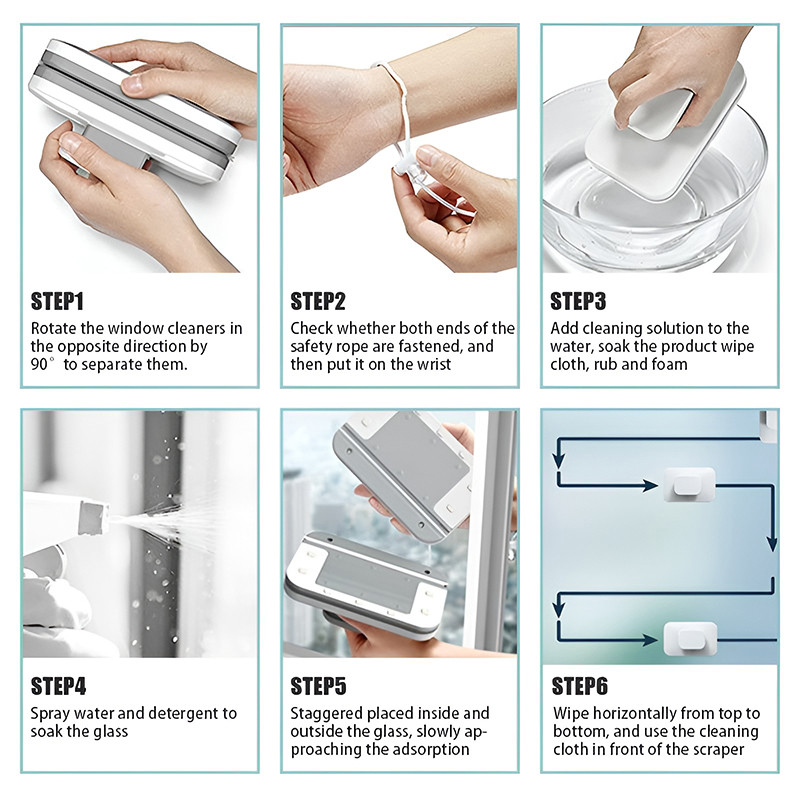 STEP1
Rotate the window cleaners in the opposite direction by 90° to separate them.

STEP2
Check whether both ends of the safety rope are fastened, and then put it on the wrist

STEP3
Add cleaning solution to the water, soak the product wipe cloth, rub and foam

STEP4
Spray water and detergent to soak the glass

STEP5
Staggered placed inside and outside the glass, slowly approaching the adsorption

STEP6
Wipe horizontally from top to bottom, and use the cleaning cloth in front of the scraper