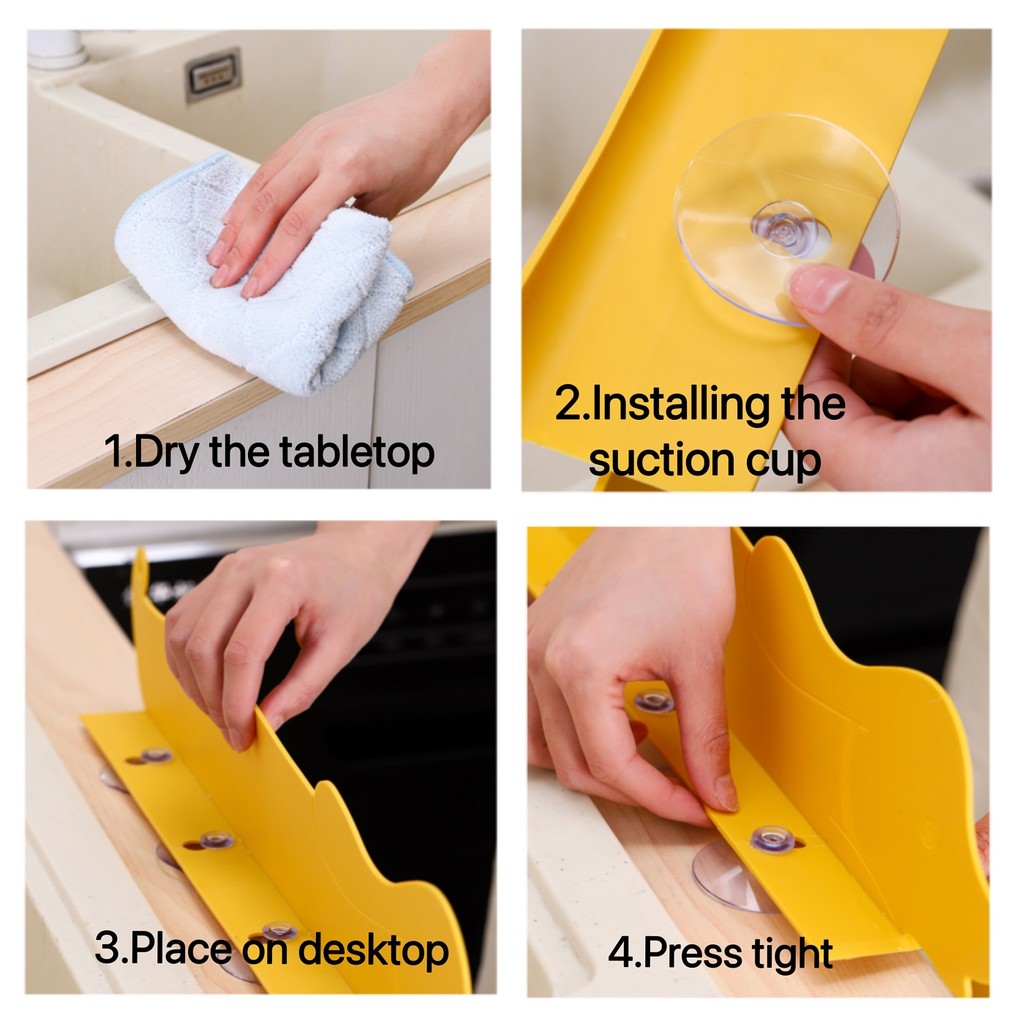 1.Dry the tabletop

2.Installing the suction cup

3.Place on desktop

4.Press tight