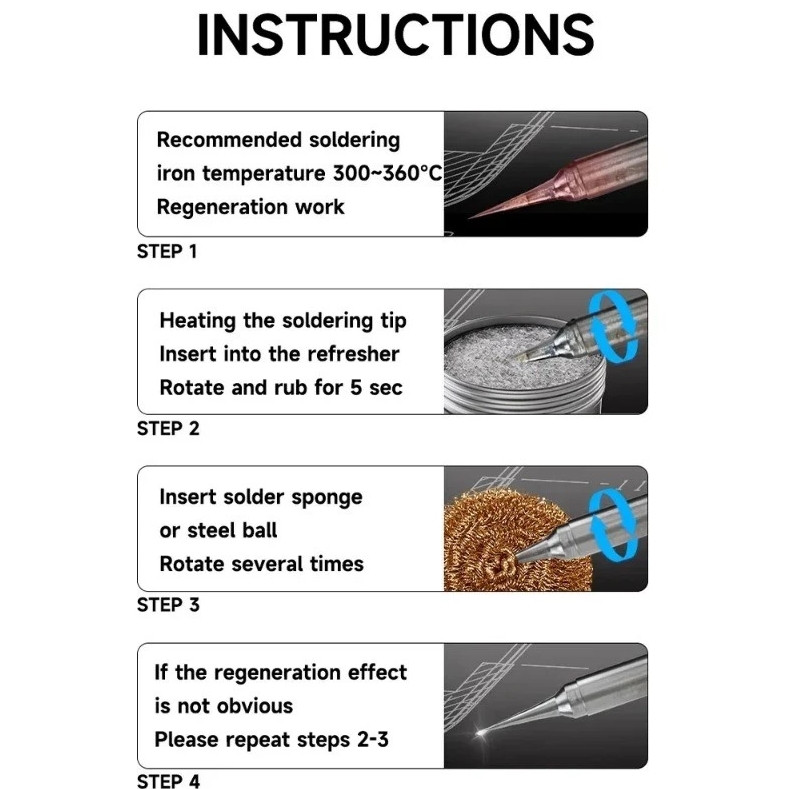 INSTRUCTIONS

Recommended soldering iron temperature 300~360°C Regeneration work

STEP 1

Heating the soldering tip Insert into the refresher Rotate and rub for 5 sec

STEP 2

Insert solder sponge or steel ball Rotate several times

STEP 3

If the regeneration effect is not obvious Please repeat steps 2-3

STEP 4