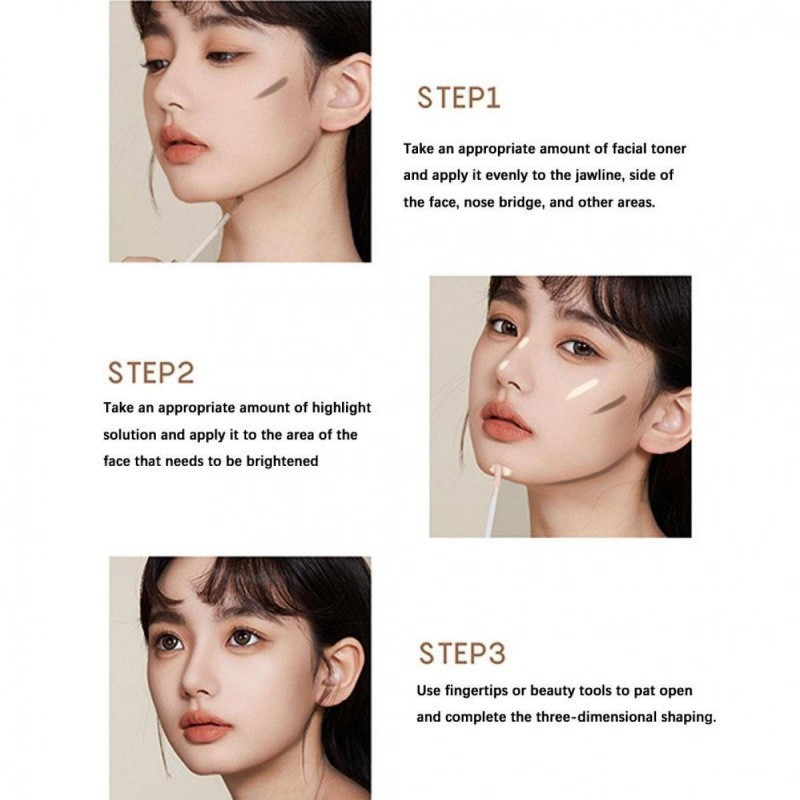 STEP1

Take an appropriate amount of facial toner and apply it evenly to the jawline, side of the face, nose bridge, and other areas.

STEP2

Take an appropriate amount of highlight solution and apply it to the area of the face that needs to be brightened

STEP3

Use fingertips or beauty tools to pat open and complete the three-dimensional shaping.