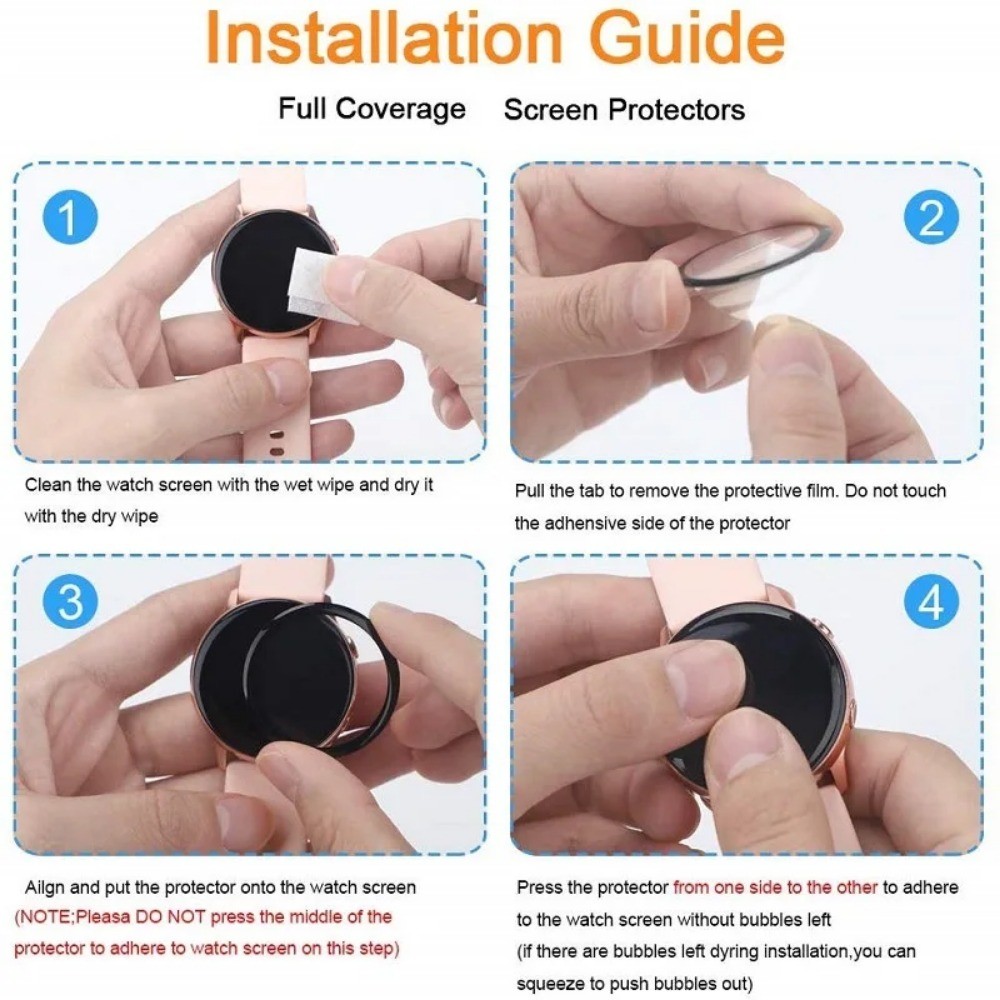 Installation Guide

Full Coverage Screen Protectors

1

Clean the watch screen with the wet wipe and dry it with the dry wipe

2

Pull the tab to remove the protective film. Do not touch the adhensive side of the protector

3

Ailgn and put the protector onto the watch screen (NOTE;Pleasa DO NOT press the middle of the protector to adhere to watch screen on this step)

4

Press the protector from one side to the other to adhere to the watch screen without bubbles left (if there are bubbles left dyring installation,you can squeeze to push bubbles out)