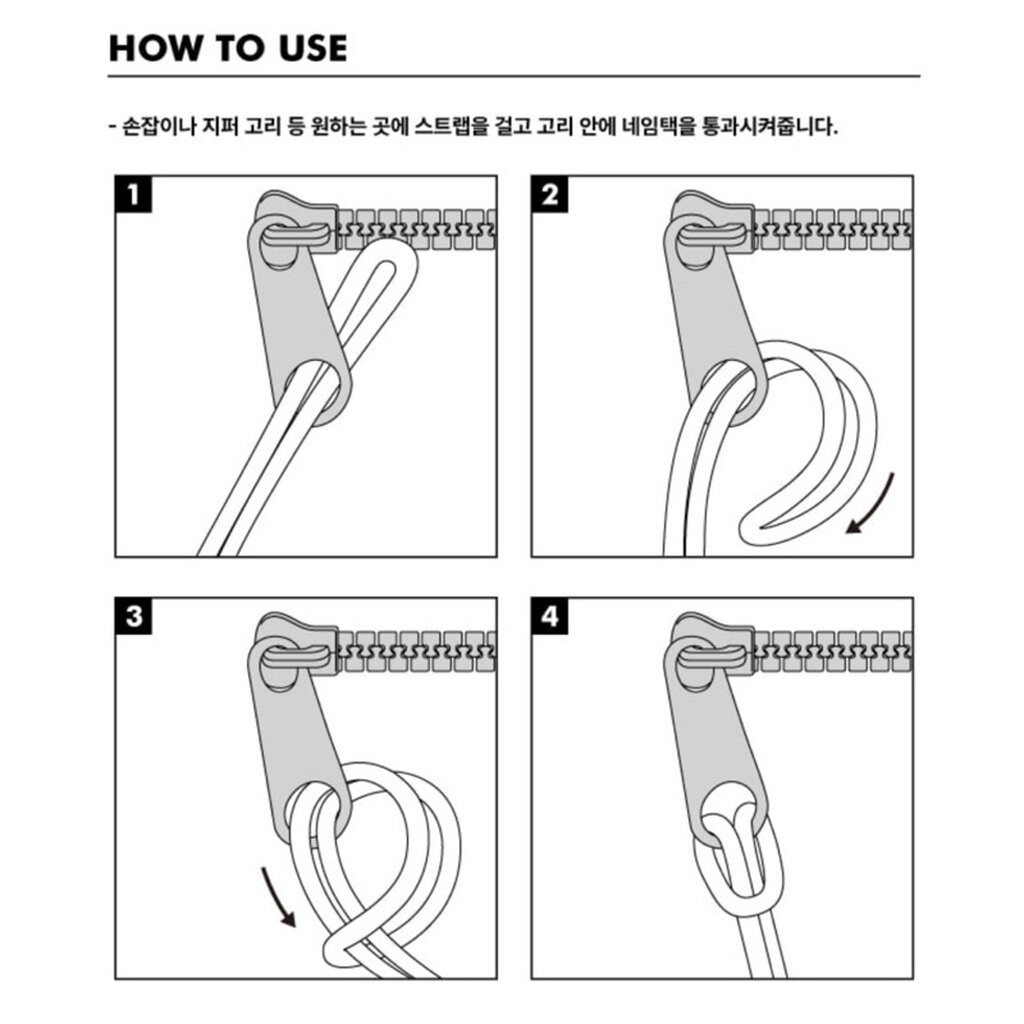 HOW TO USE

- 손잡이나 지퍼 고리 등 원하는 곳에 스트랩을 걸고 고리 안에 네임택을 통과시켜줍니다.

1

2

3

4