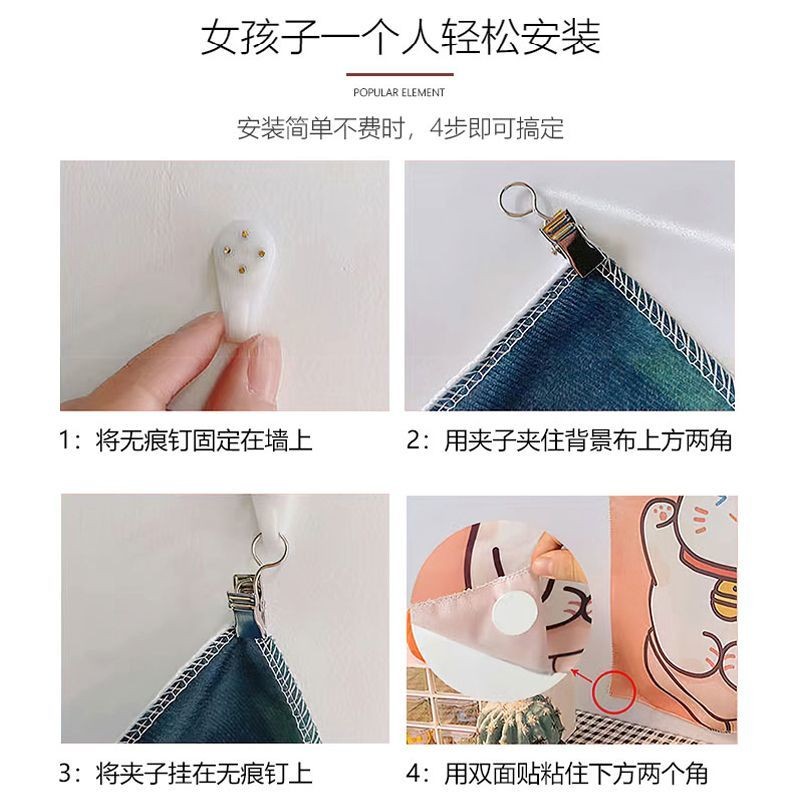 女孩子一个人轻松安装

POPULAR ELEMENT

安装简单不费时，4步即可搞定

1：将无痕钉固定在墙上

2：用夹子夹住背景布上方两角

3：将夹子挂在无痕钉上

4：用双面贴粘住下方两个角