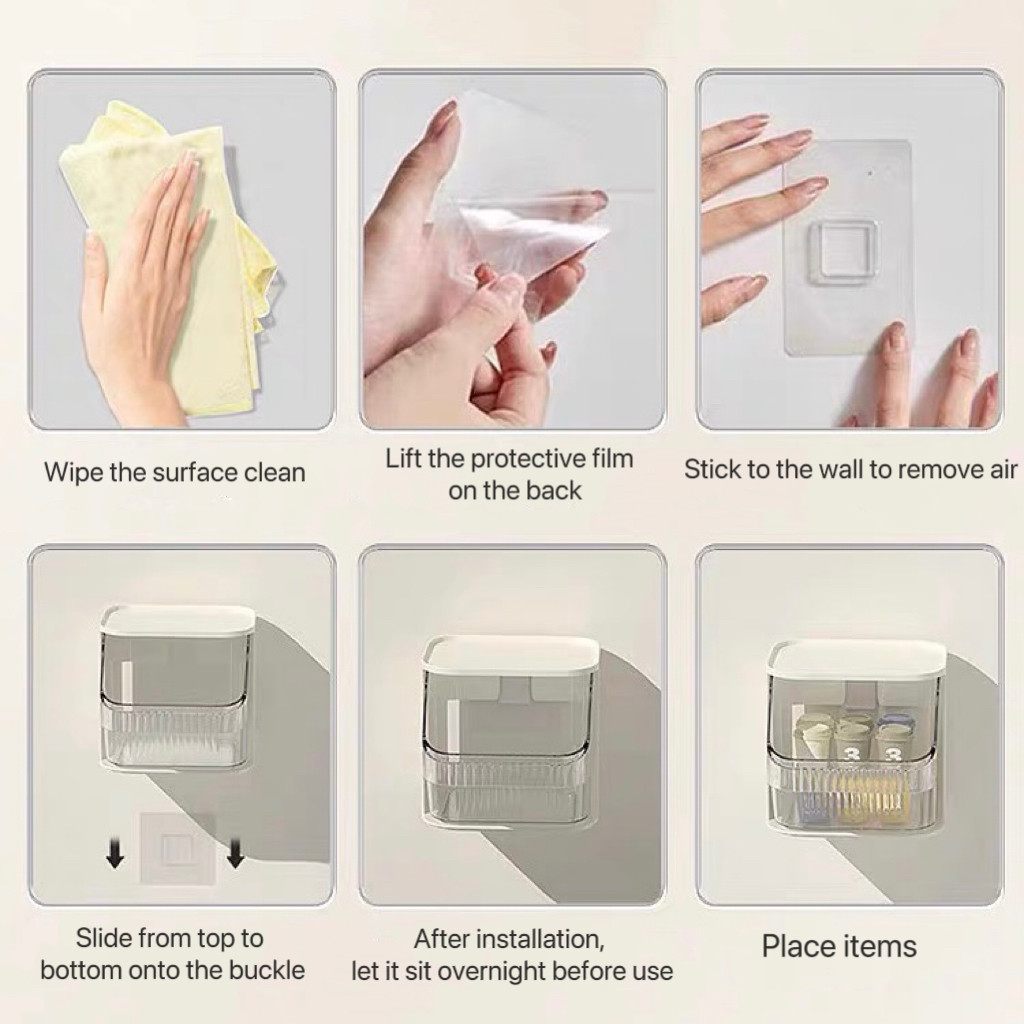 Wipe the surface clean

Lift the protective film on the back

Stick to the wall to remove air

Slide from top to bottom onto the buckle

After installation, let it sit overnight before use

Place items