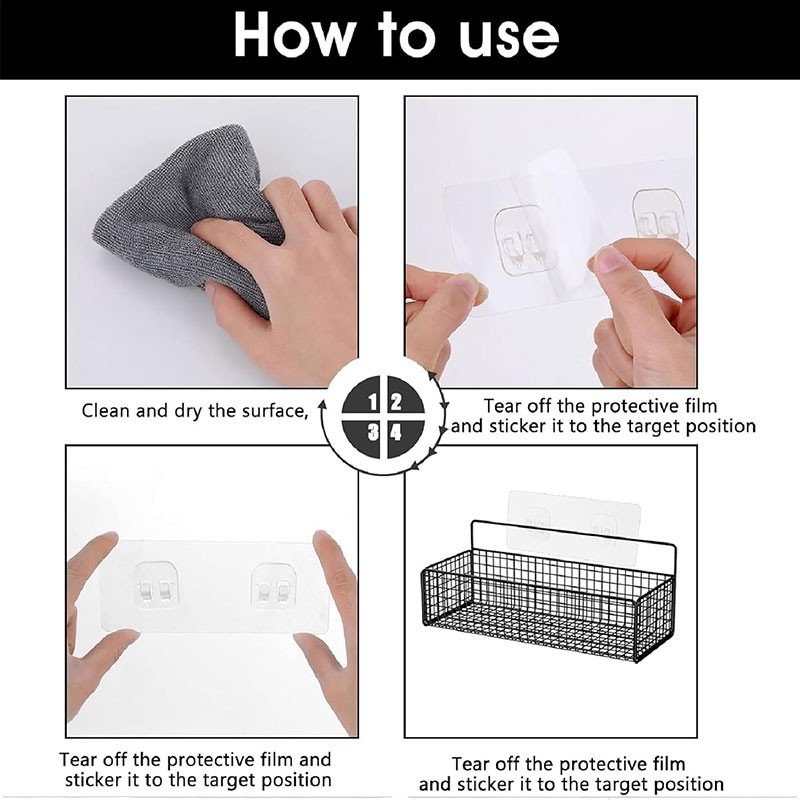 How to use

Clean and dry the surface,

1 2
3 4

Tear off the protective film and sticker it to the target position

Tear off the protective film and sticker it to the target position

Tear off the protective film and sticker it to the target position