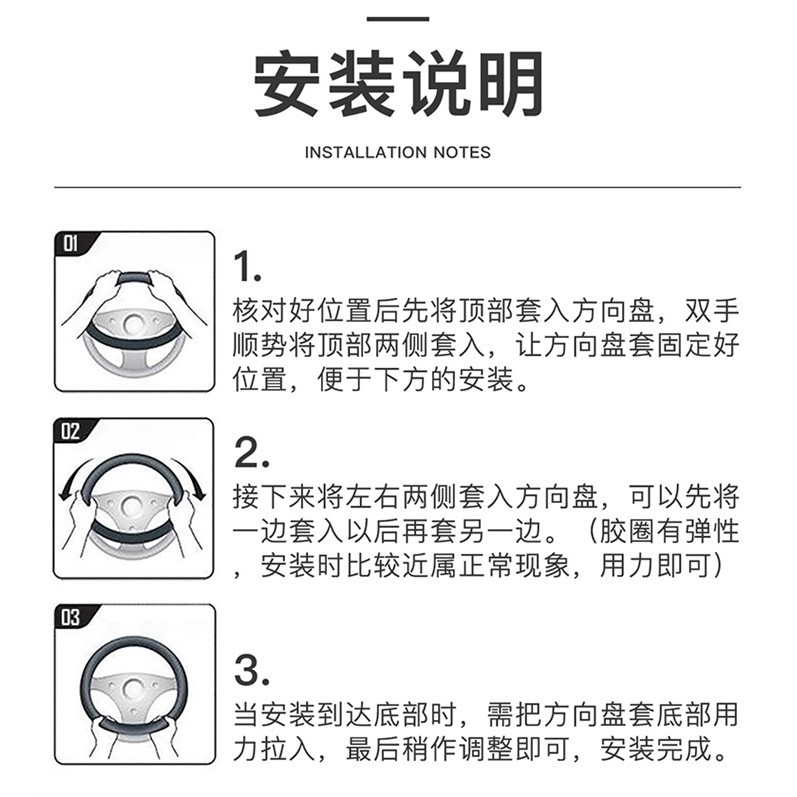 安装说明

INSTALLATION NOTES

01

1.
核对好位置后先将顶部套入方向盘，双手顺势将顶部两侧套入，让方向盘套固定好位置，便于下方的安装。

02

2.
接下来将左右两侧套入方向盘，可以先将一边套入以后再套另一边。（胶圈有弹性，安装时比较近属正常现象，用力即可）

03

3.
当安装到达底部时，需把方向盘套底部用力拉入，最后稍作调整即可，安装完成。