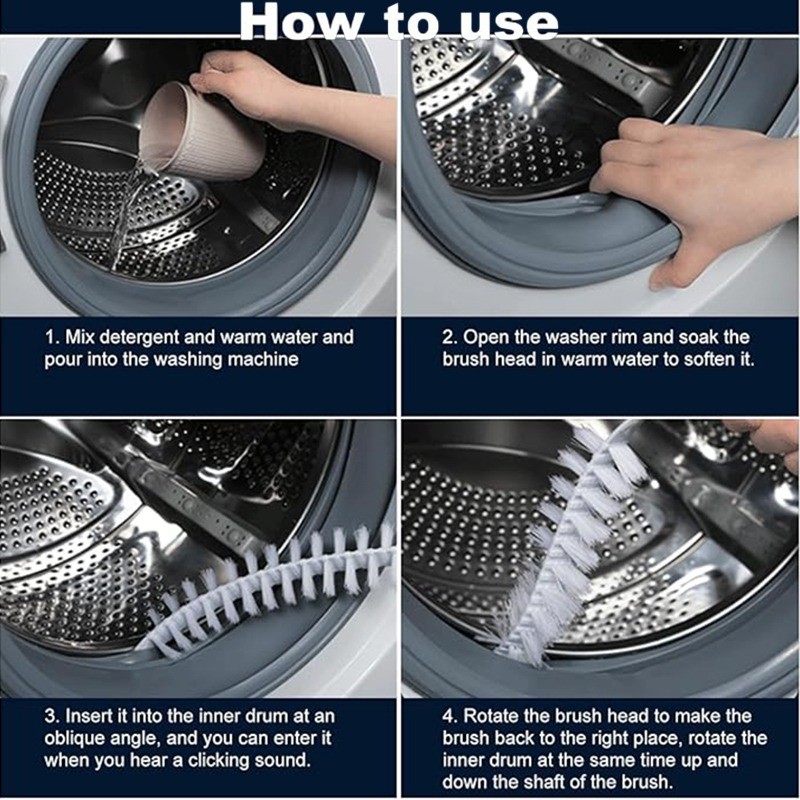 How to use

1. Mix detergent and warm water and pour into the washing machine

2. Open the washer rim and soak the brush head in warm water to soften it.

3. Insert it into the inner drum at an oblique angle, and you can enter it when you hear a clicking sound.

4. Rotate the brush head to make the brush back to the right place, rotate the inner drum at the same time up and down the shaft of the brush.