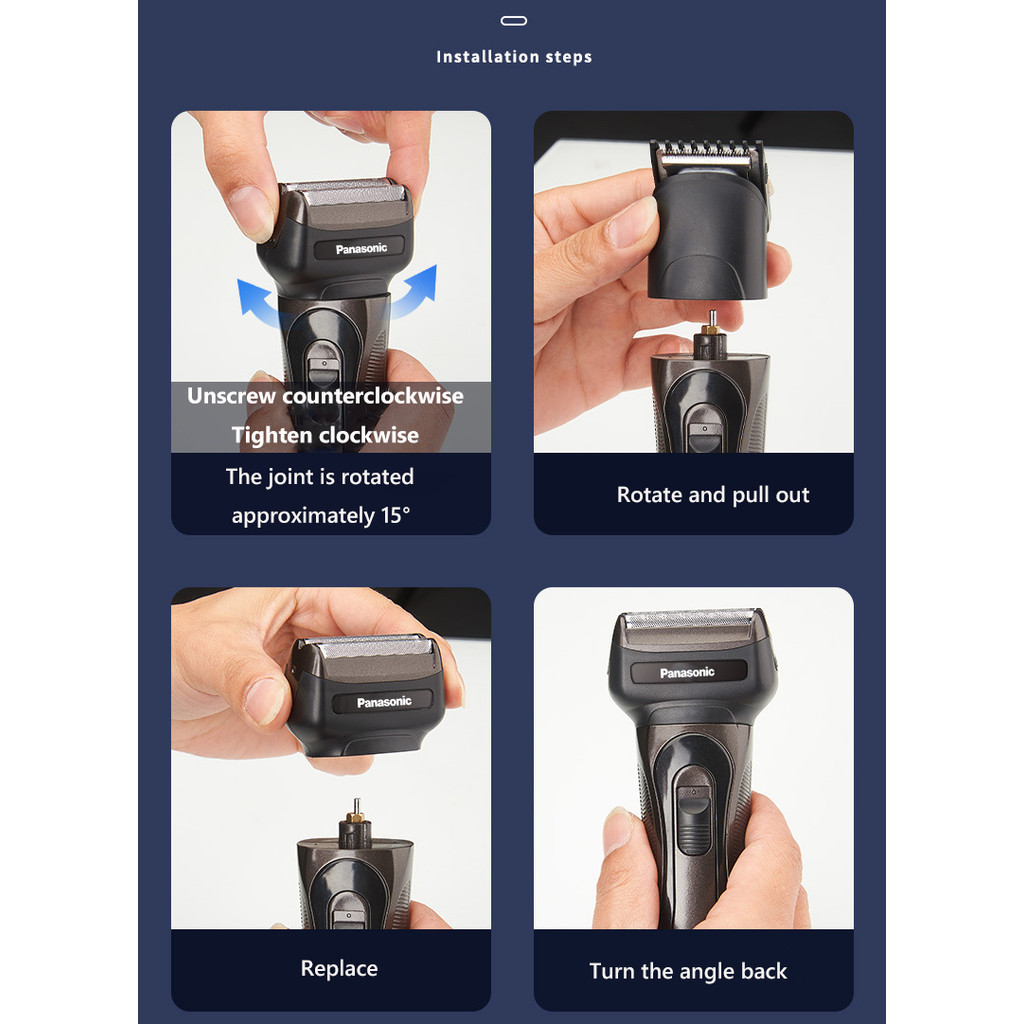 Installation steps

Panasonic

Unscrew counterclockwise

Tighten clockwise

The joint is rotated approximately 15°

Rotate and pull out

Panasonic

Replace

Panasonic

Turn the angle back