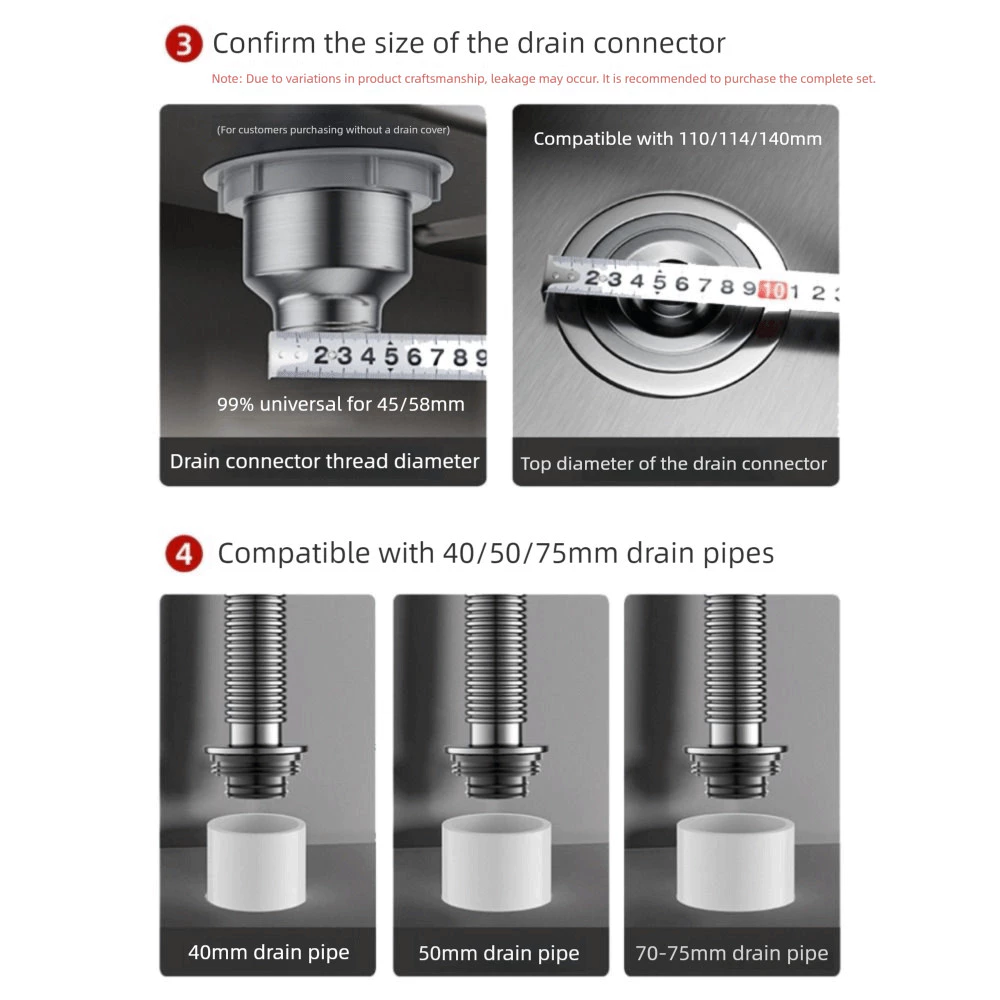 3 Confirm the size of the drain connector

Note: Due to variations in product craftsmanship, leakage may occur. It is recommended to purchase the complete set.

(For customers purchasing without a drain cover)

2 3 4 5 6 7 8 9

99% universal for 45/58mm

Drain connector thread diameter

Compatible with 110/114/140mm

2 3 4 5 6 7 8 9 10 1 2

Top diameter of the drain connector

4 Compatible with 40/50/75mm drain pipes

40mm drain pipe

50mm drain pipe

70-75mm drain pipe