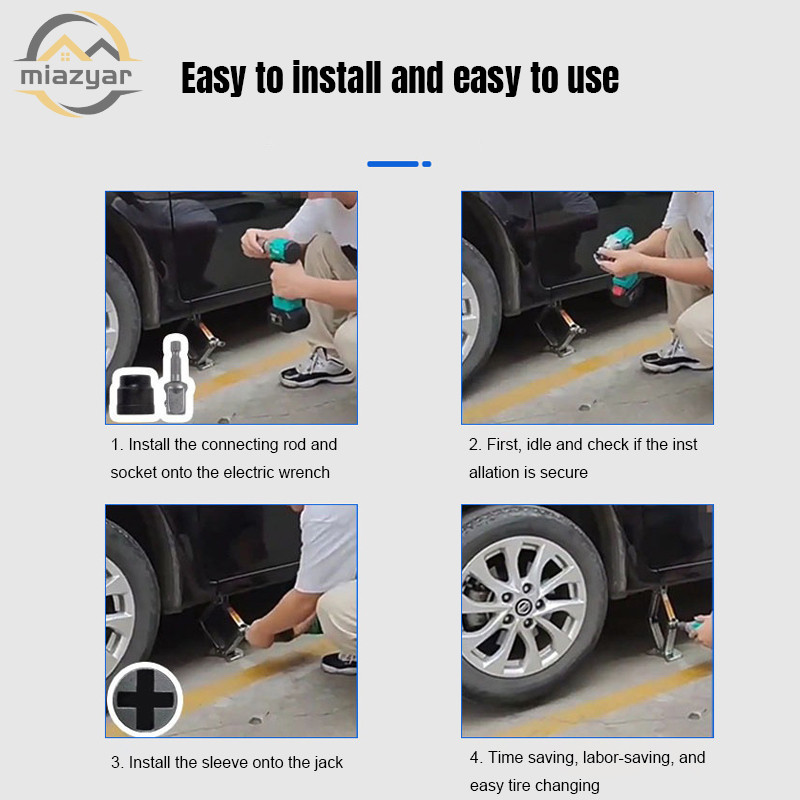 miazyar

Easy to install and easy to use

1. Install the connecting rod and socket onto the electric wrench

2. First, idle and check if the inst allation is secure

3. Install the sleeve onto the jack

4. Time saving, labor-saving, and easy tire changing