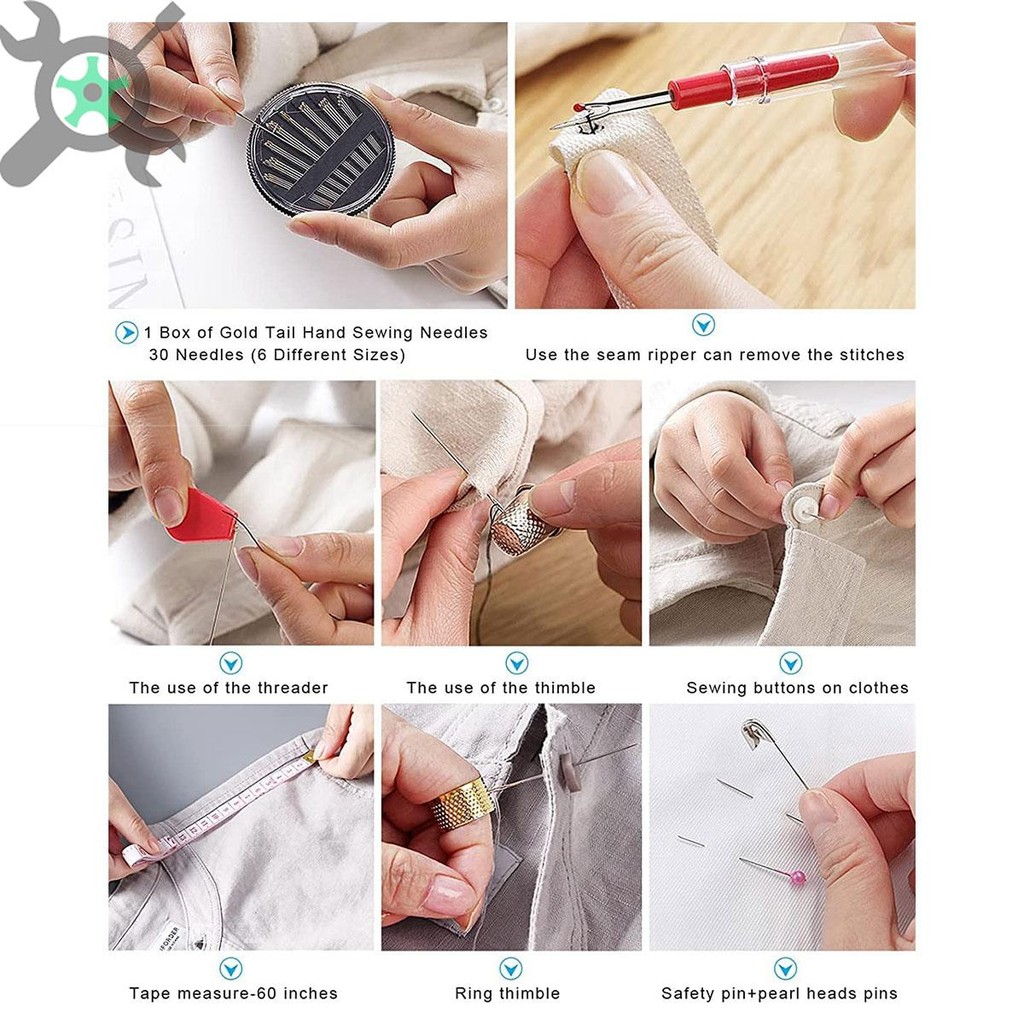 1 Box of Gold Tail Hand Sewing Needles
30 Needles (6 Different Sizes)

Use the seam ripper can remove the stitches

The use of the threader

The use of the thimble

Sewing buttons on clothes

Tape measure-60 inches

Ring thimble

Safety pin+pearl heads pins