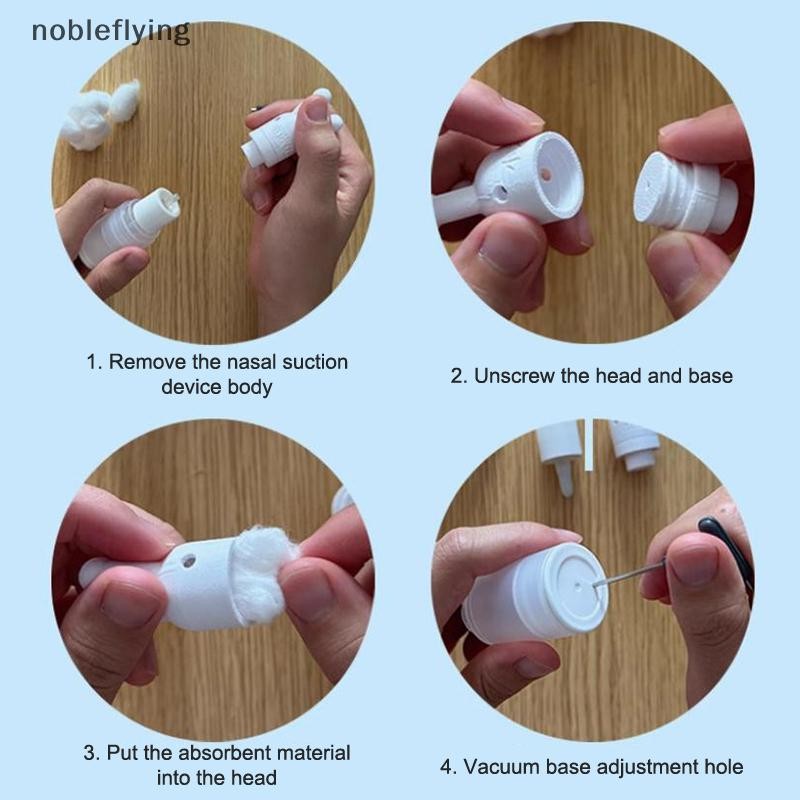 nobleflying

1. Remove the nasal suction device body

2. Unscrew the head and base

3. Put the absorbent material into the head

4. Vacuum base adjustment hole