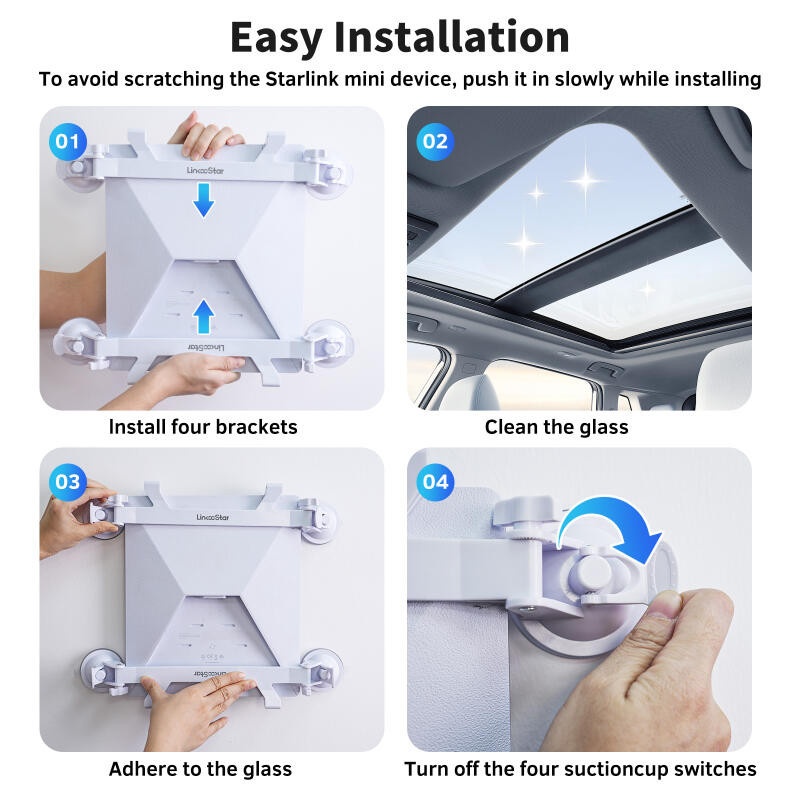 Easy Installation

To avoid scratching the Starlink mini device, push it in slowly while installing

01

LincoStar

LincoStar

Install four brackets

02

Clean the glass

03

LincoStar

LincoStar

Adhere to the glass

04

Turn off the four suctioncup switches