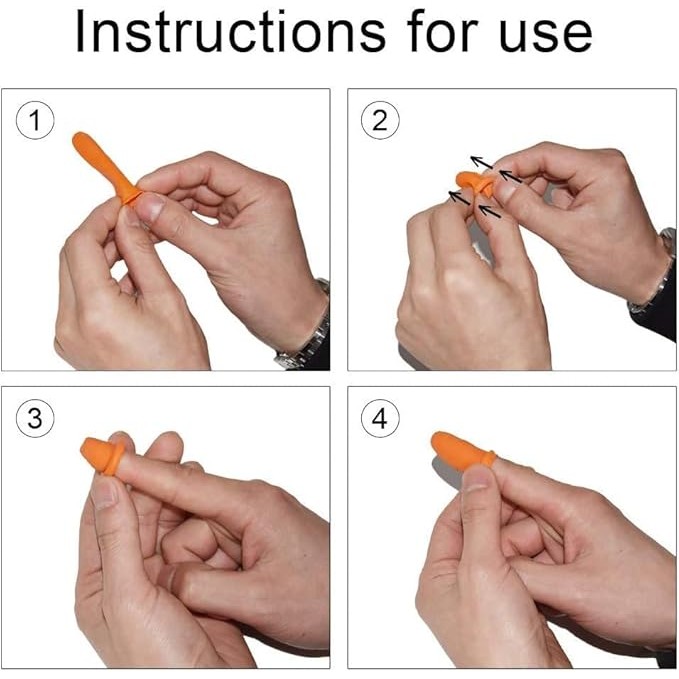 Instructions for use

1

2

3

4