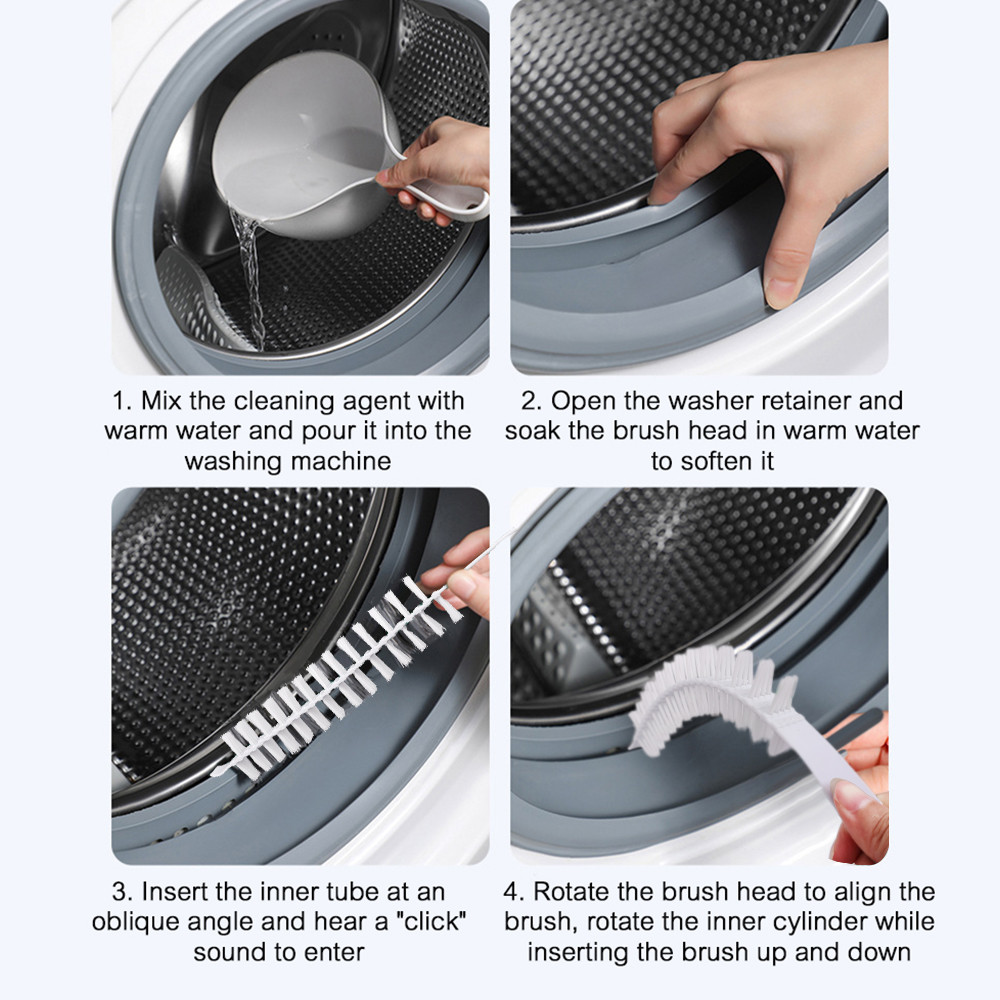 1. Mix the cleaning agent with warm water and pour it into the washing machine

2. Open the washer retainer and soak the brush head in warm water to soften it

3. Insert the inner tube at an oblique angle and hear a "click" sound to enter

4. Rotate the brush head to align the brush, rotate the inner cylinder while inserting the brush up and down