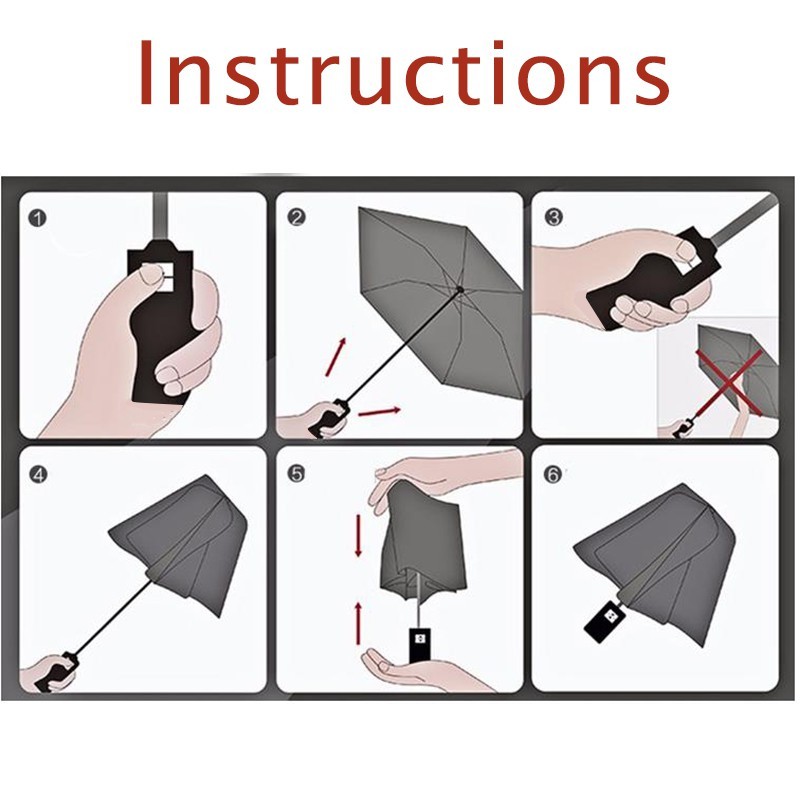 Instructions

①

②

③

④

⑤

⑥