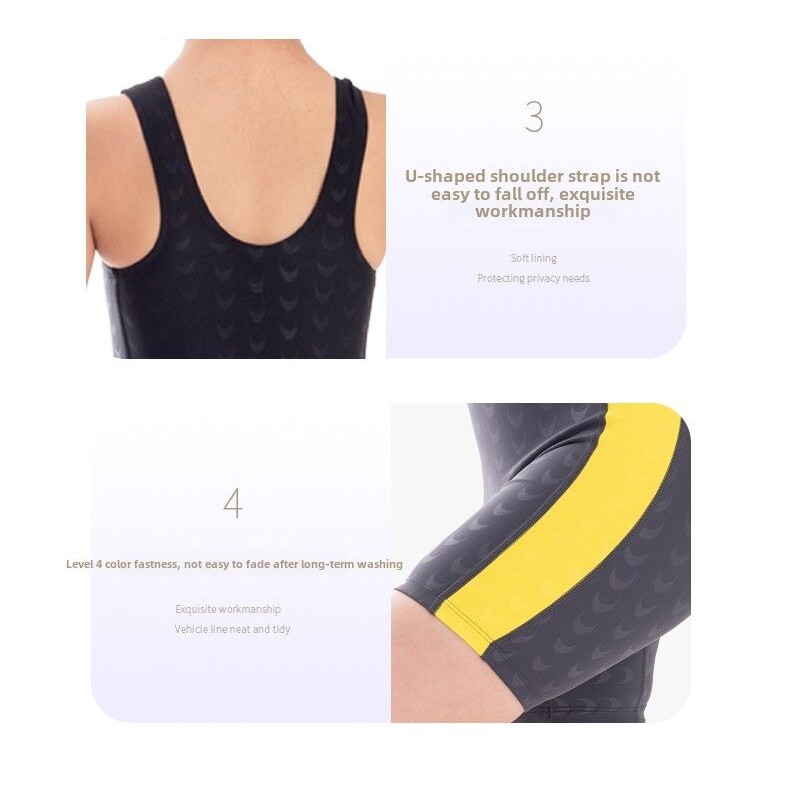 3

U-shaped shoulder strap is not easy to fall off, exquisite workmanship

Soft lining

Protecting privacy needs

4

Level 4 color fastness, not easy to fade after long-term washing

Exquisite workmanship

Vehicle line neat and tidy