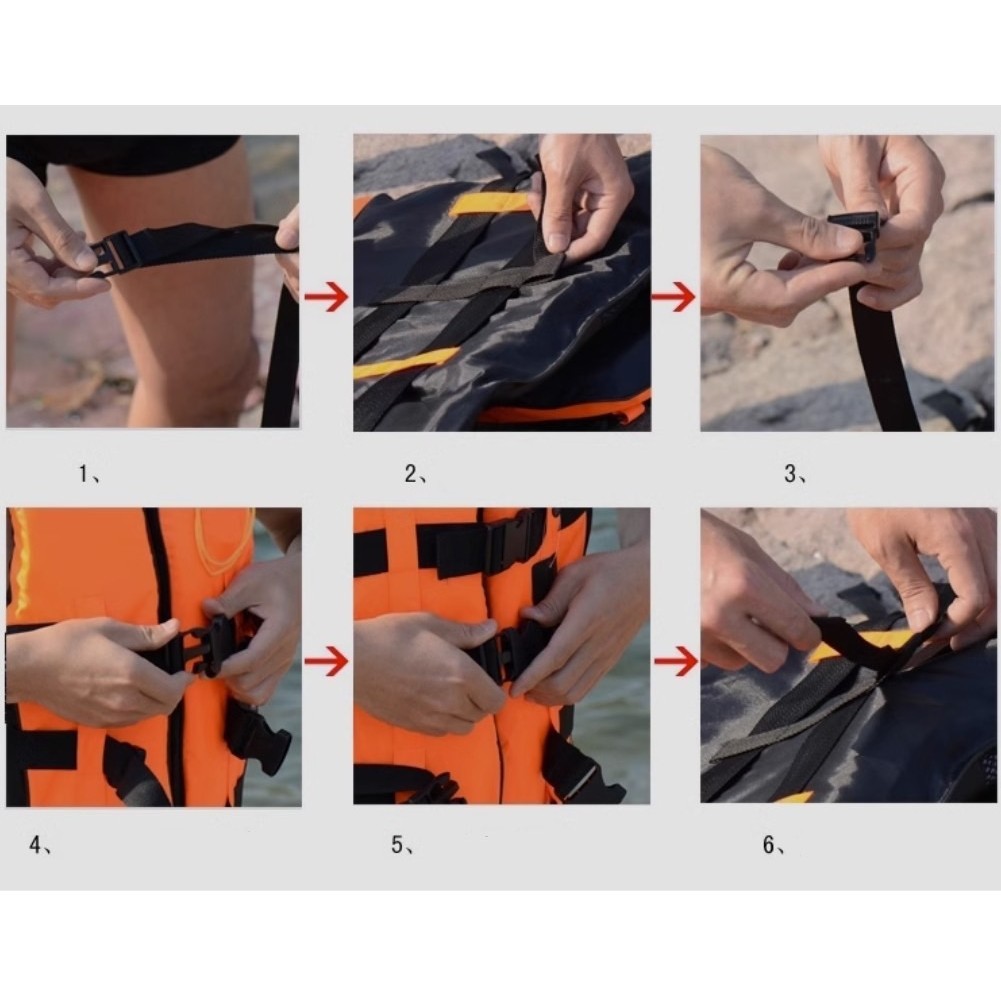 1、

2、

3、

4、

5、

6、