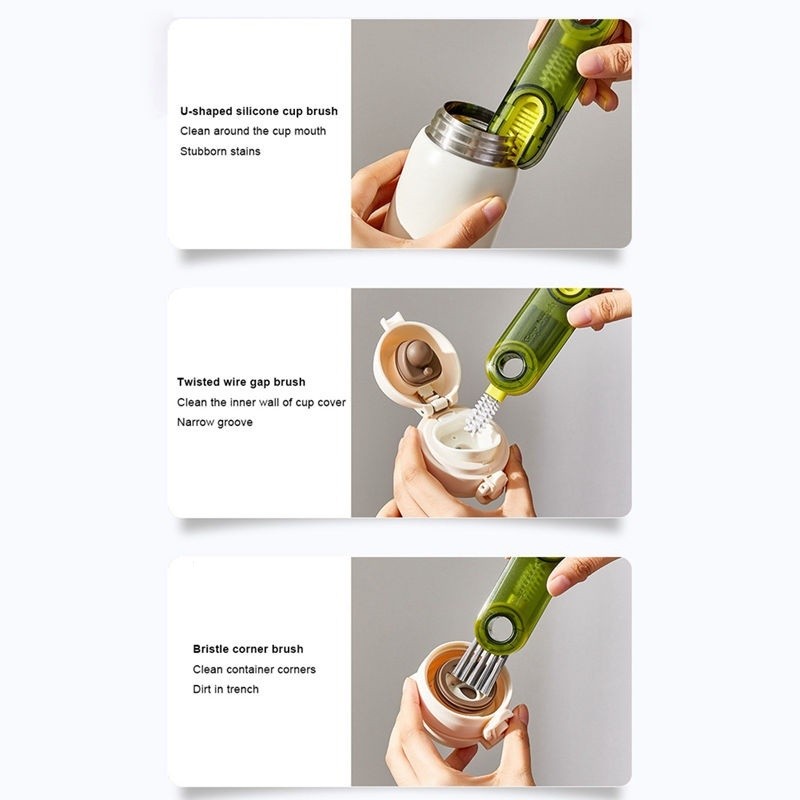 U-shaped silicone cup brush
Clean around the cup mouth
Stubborn stains

Twisted wire gap brush
Clean the inner wall of cup cover
Narrow groove

Bristle corner brush
Clean container corners
Dirt in trench