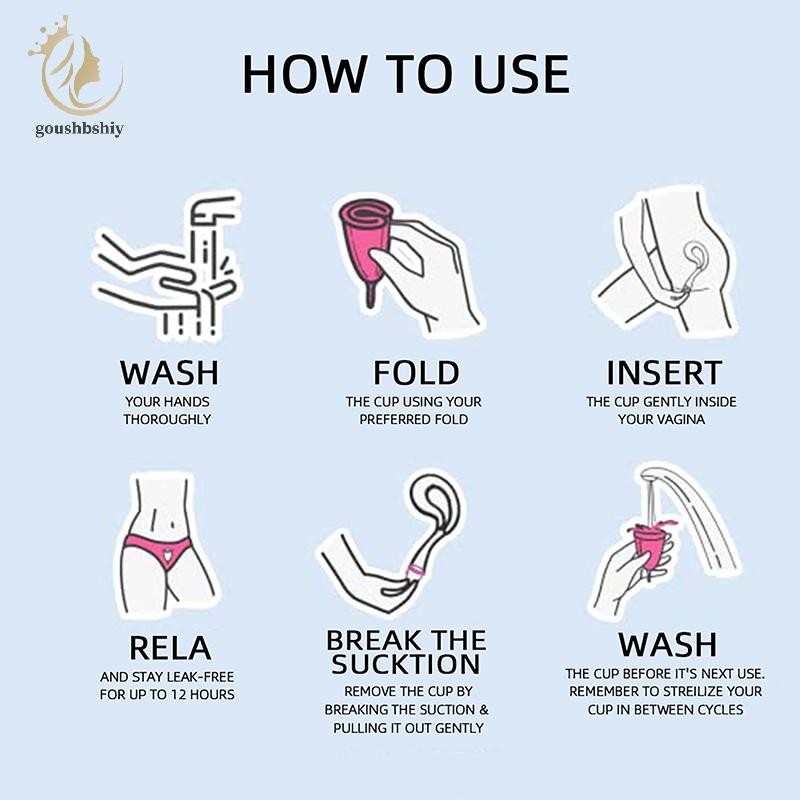 goushbshiy

HOW TO USE

WASH
YOUR HANDS THOROUGHLY

FOLD
THE CUP USING YOUR PREFERRED FOLD

INSERT
THE CUP GENTLY INSIDE YOUR VAGINA

RELA
AND STAY LEAK-FREE FOR UP TO 12 HOURS

BREAK THE SUCKTION
REMOVE THE CUP BY BREAKING THE SUCTION & PULLING IT OUT GENTLY

WASH
THE CUP BEFORE IT'S NEXT USE. REMEMBER TO STREILIZE YOUR CUP IN BETWEEN CYCLES