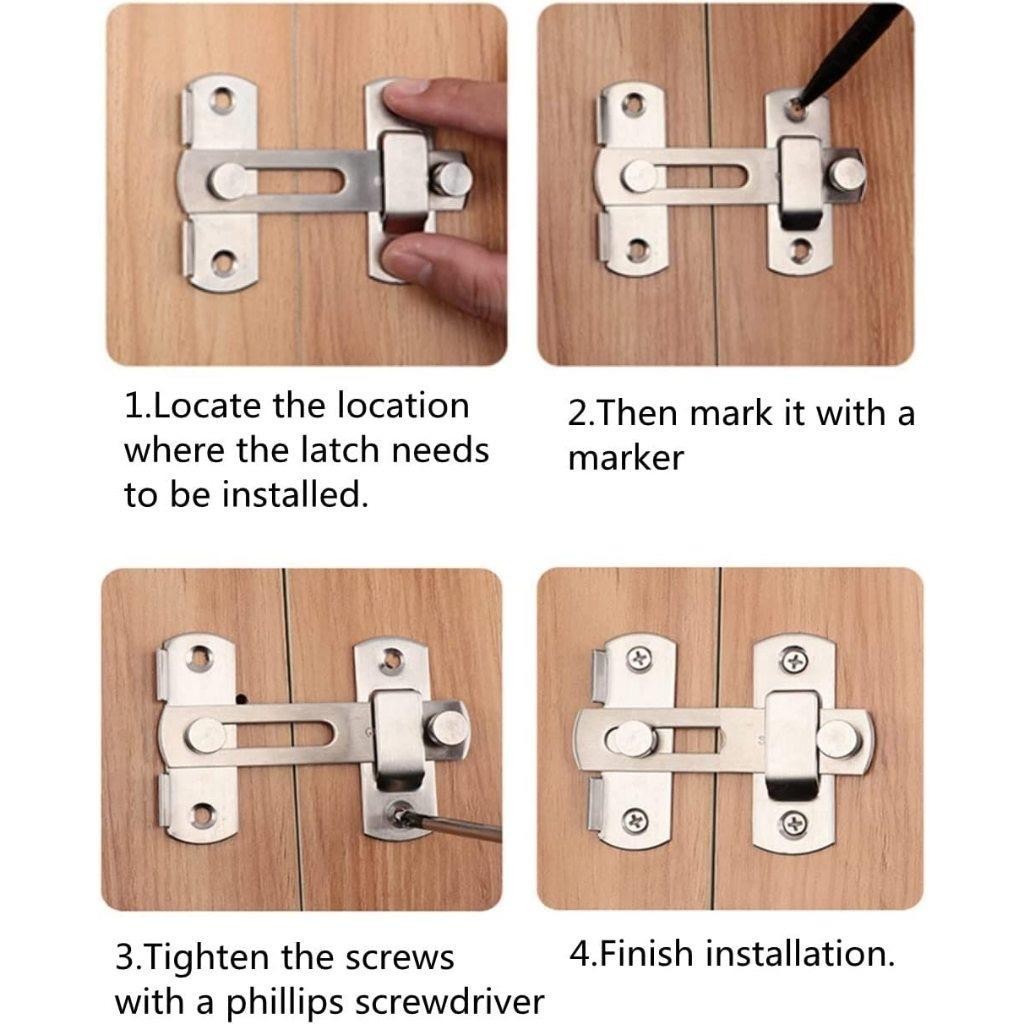 1.Locate the location where the latch needs to be installed.

2.Then mark it with a marker

3.Tighten the screws with a phillips screwdriver

4.Finish installation.