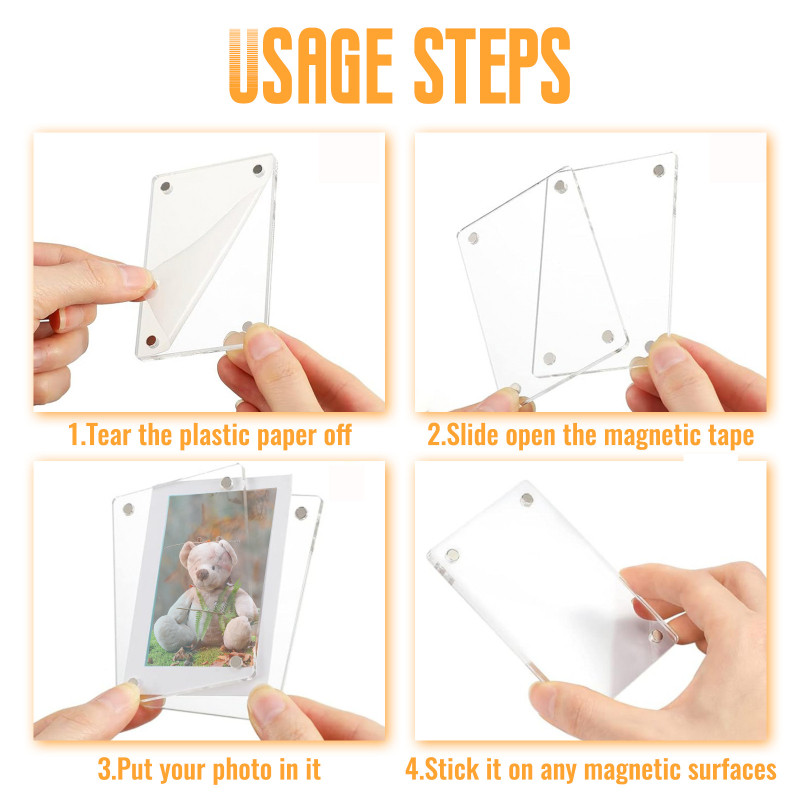 USAGE STEPS

1.Tear the plastic paper off

2.Slide open the magnetic tape

3.Put your photo in it

4.Stick it on any magnetic surfaces