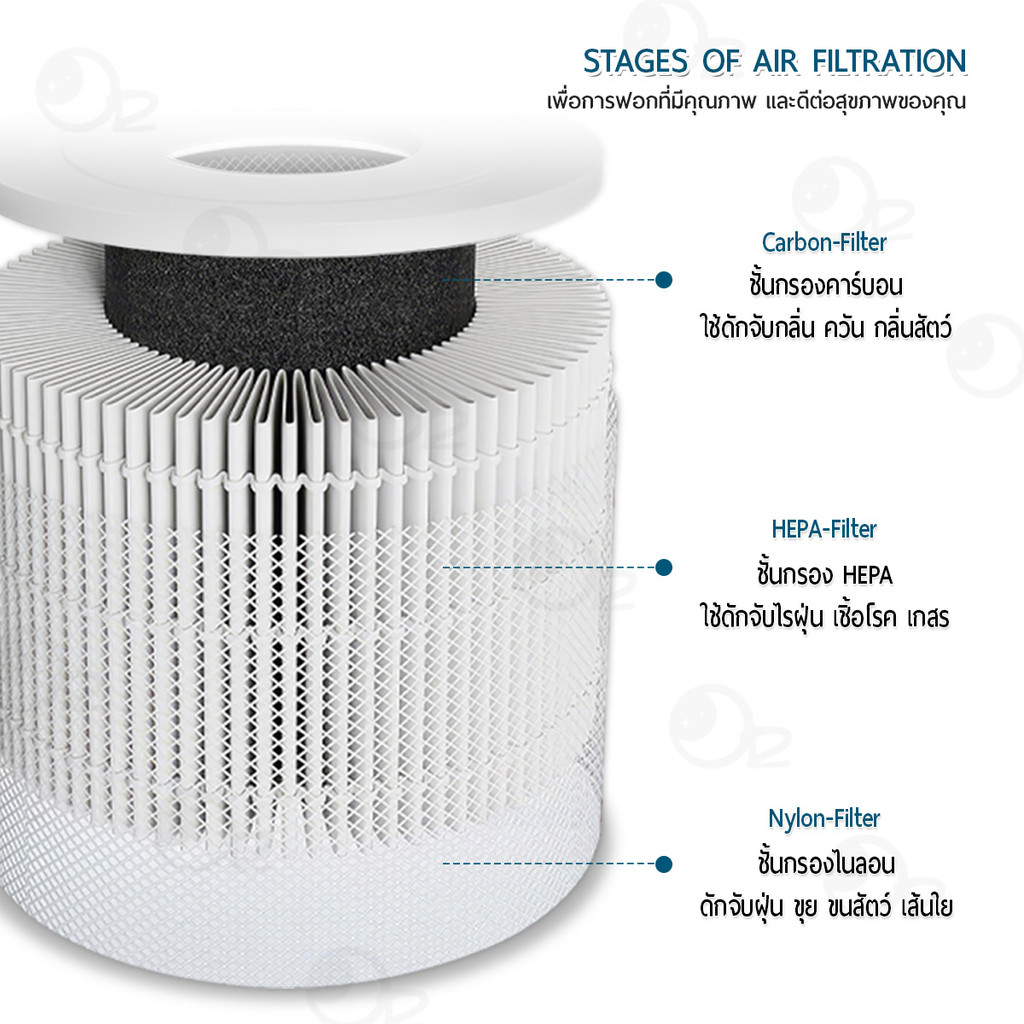 STAGES OF AIR FILTRATION
เพื่อการฟอกที่มีคุณภาพ และดีต่อสุขภาพของคุณ

Carbon-Filter
ชั้นกรองคาร์บอน
ใช้ดักจับกลิ่น ควัน กลิ่นสัตว์

HEPA-Filter
ชั้นกรอง HEPA
ใช้ดักจับไรฝุ่น เชื้อโรค เกสร

Nylon-Filter
ชั้นกรองไนลอน
ดักจับฝุ่น ขุย ขนสัตว์ เส้นใย