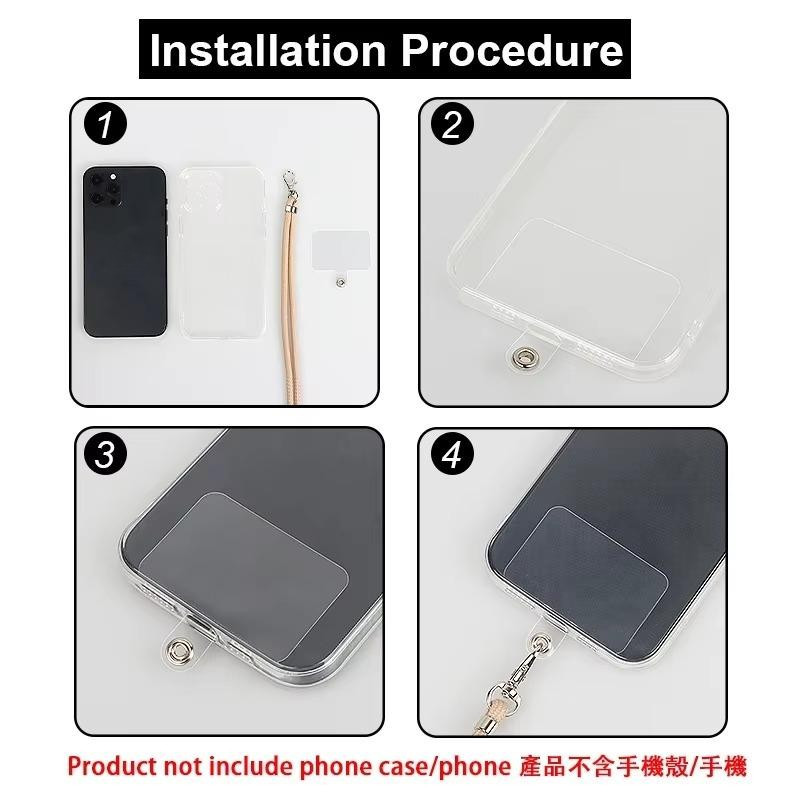 Installation Procedure

1

2

3

4

Product not include phone case/phone 產品不含手機殼/手機