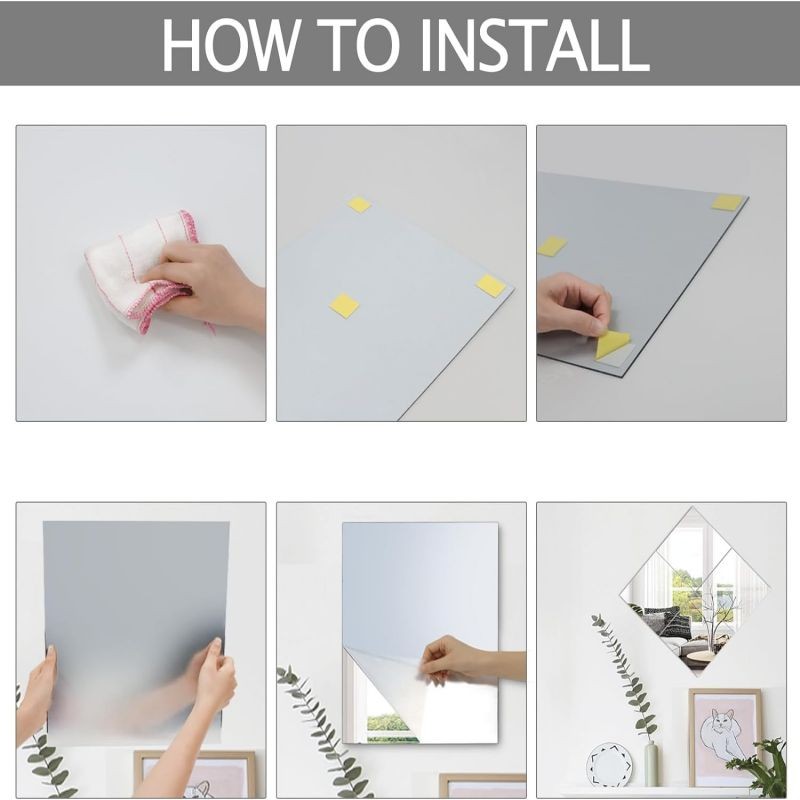 HOW TO INSTALL