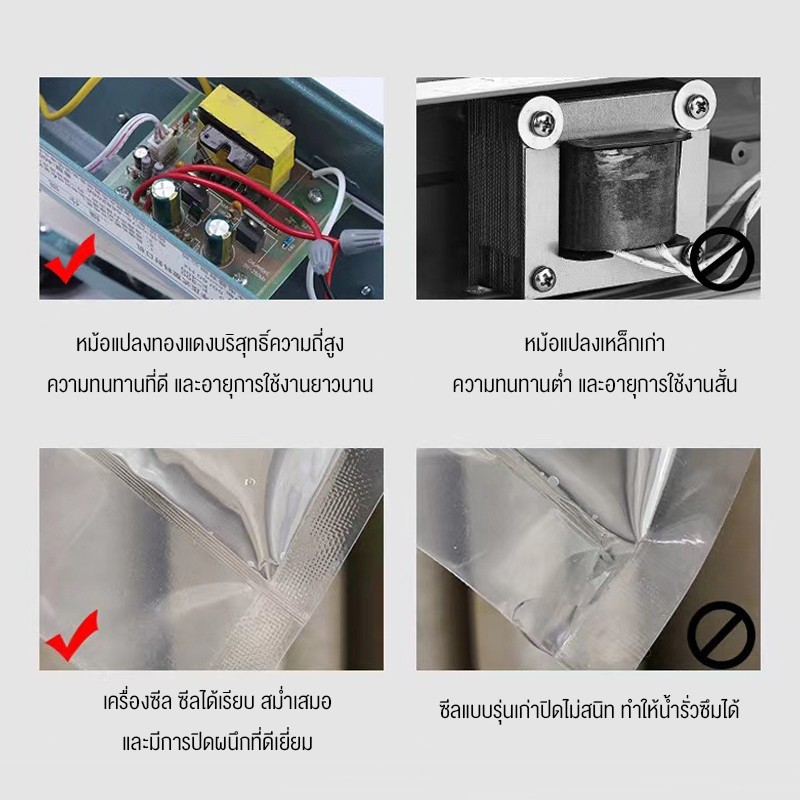 หม้อแปลงทองแดงบริสุทธิ์ความถี่สูง
ความทนทานที่ดี และอายุการใช้งานยาวนาน

หม้อแปลงเหล็กเก่า
ความทนทานต่ำ และอายุการใช้งานสั้น

เครื่องซีล ซีลได้เรียบ สม่ำเสมอ
และมีการปิดผนึกที่ดีเยี่ยม

ซีลแบบรุ่นเก่าปิดไม่สนิท ทำให้น้ำรั่วซึมได้