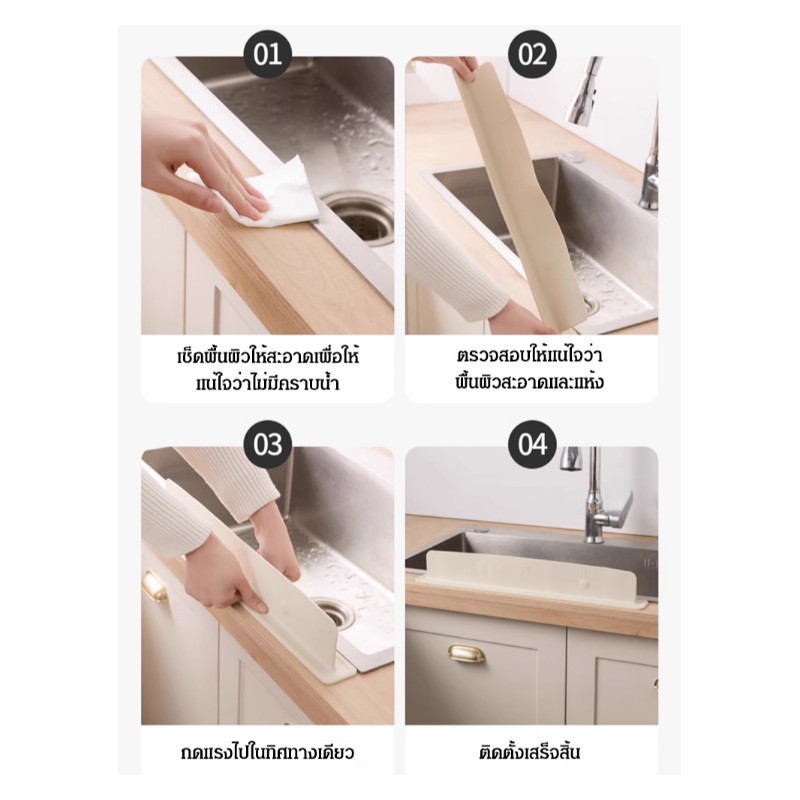 01

เช็ดพื้นผิวให้สะอาดเพื่อให้แน่ใจว่าไม่มีคราบน้ำ

02

ตรวจสอบให้แน่ใจว่าพื้นผิวสะอาดและแห้ง

03

กดแรงไปในทิศทางเดียว

04

ติดตั้งเสร็จสิ้น