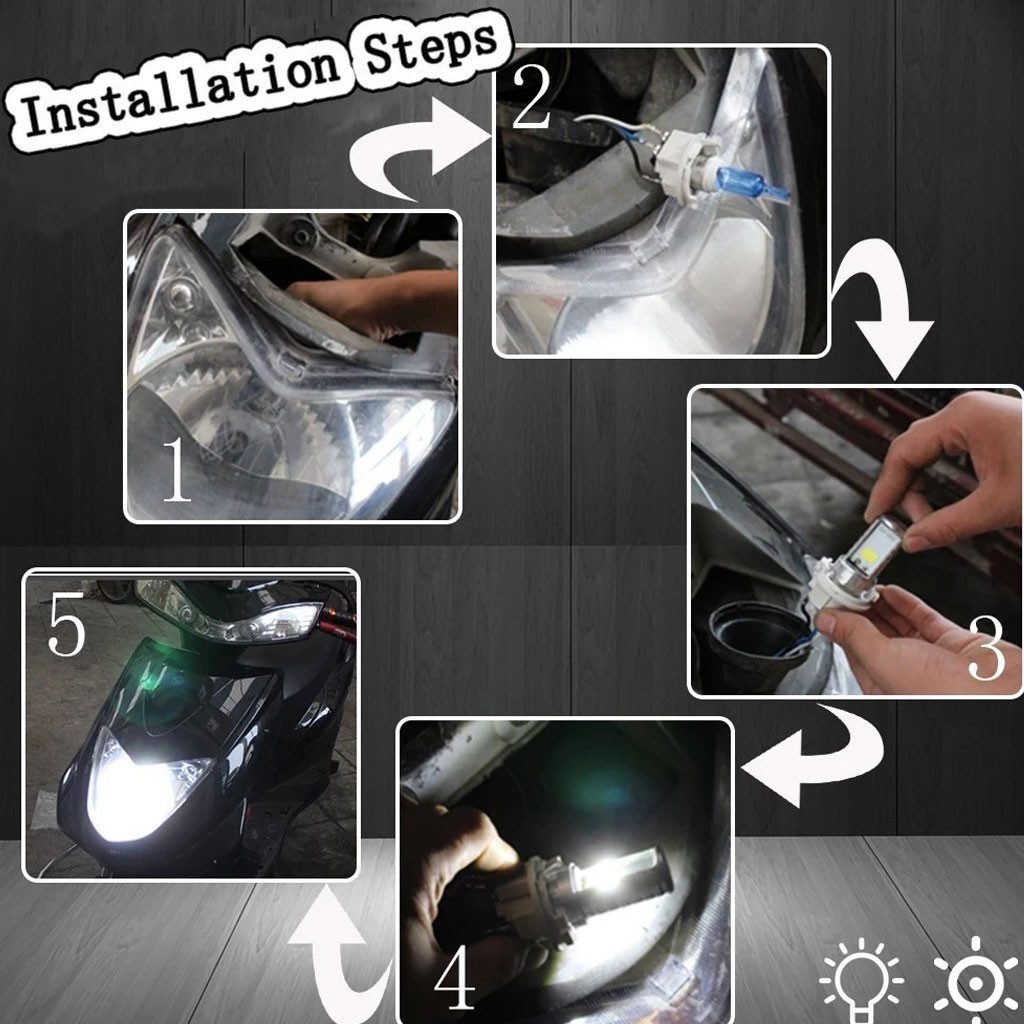 Installation Steps

2

1

3

5

4