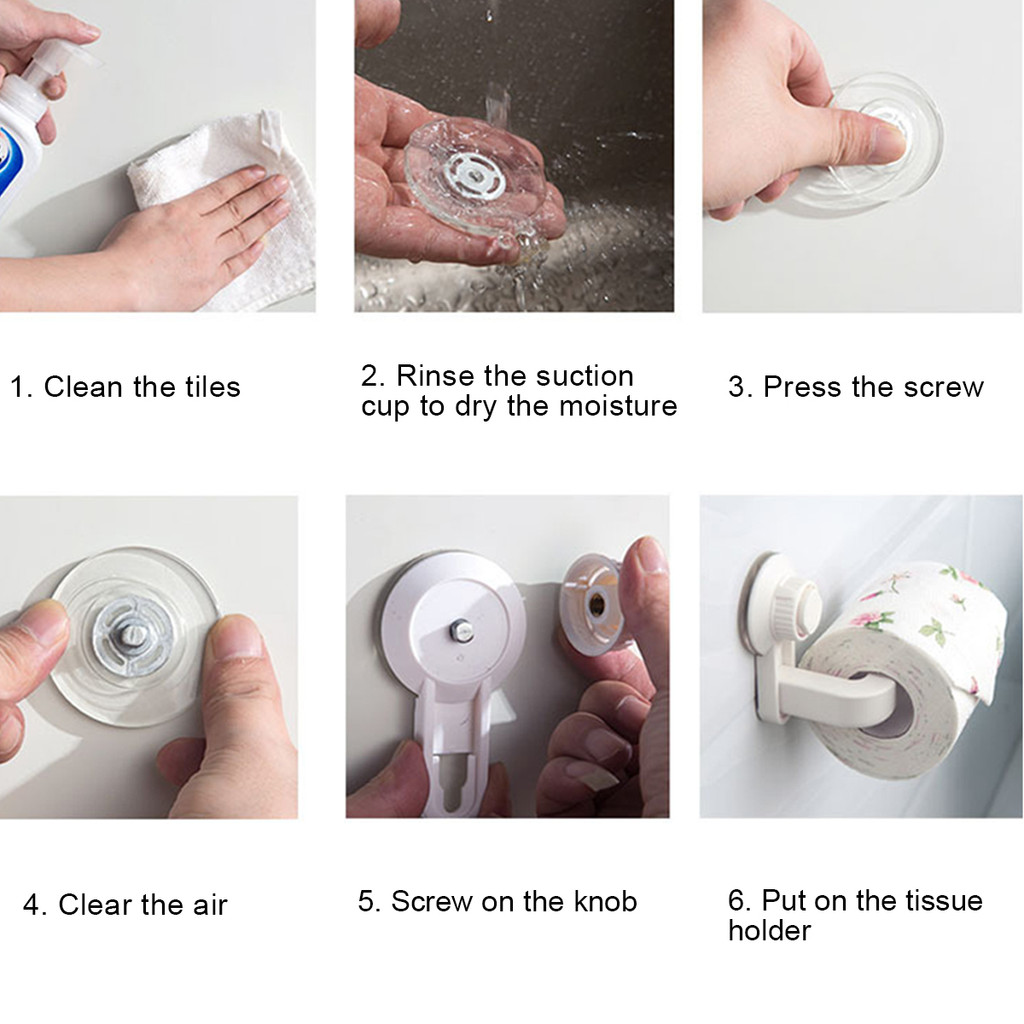 1. Clean the tiles

2. Rinse the suction cup to dry the moisture

3. Press the screw

4. Clear the air

5. Screw on the knob

6. Put on the tissue holder