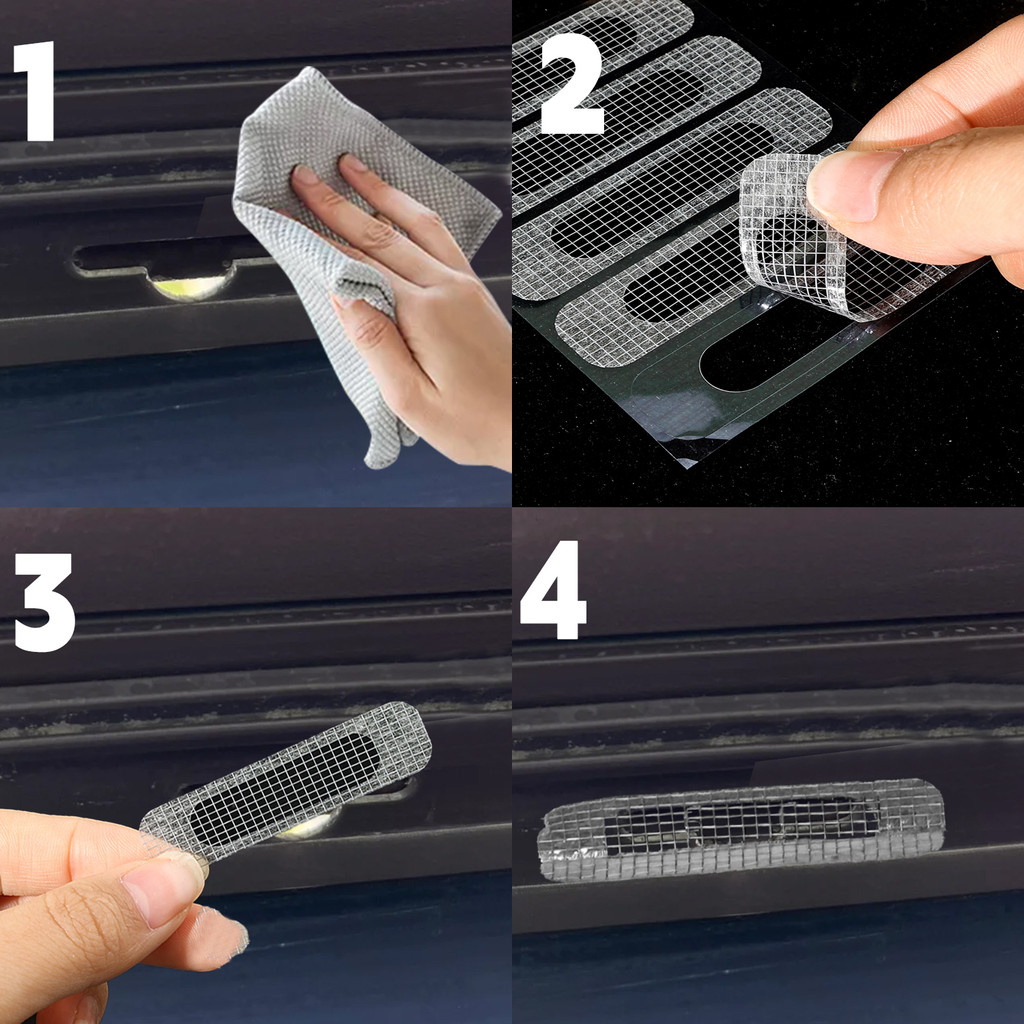 1

2

3

4