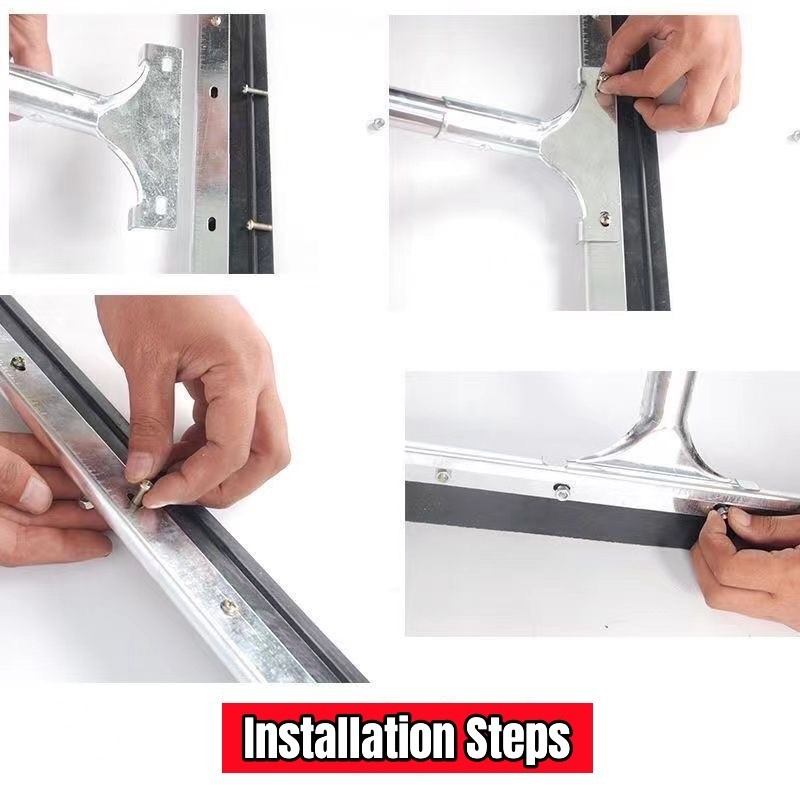 Installation Steps