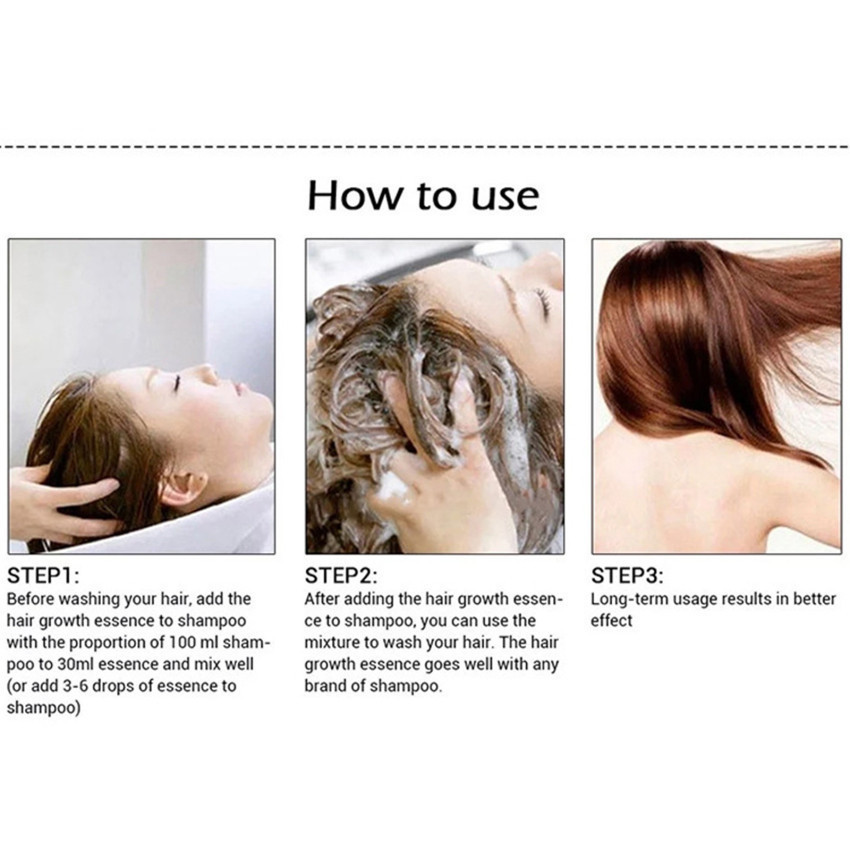 How to use

STEP1:
Before washing your hair, add the hair growth essence to shampoo with the proportion of 100 ml shampoo to 30ml essence and mix well (or add 3-6 drops of essence to shampoo)

STEP2:
After adding the hair growth essence to shampoo, you can use the mixture to wash your hair. The hair growth essence goes well with any brand of shampoo.

STEP3:
Long-term usage results in better effect