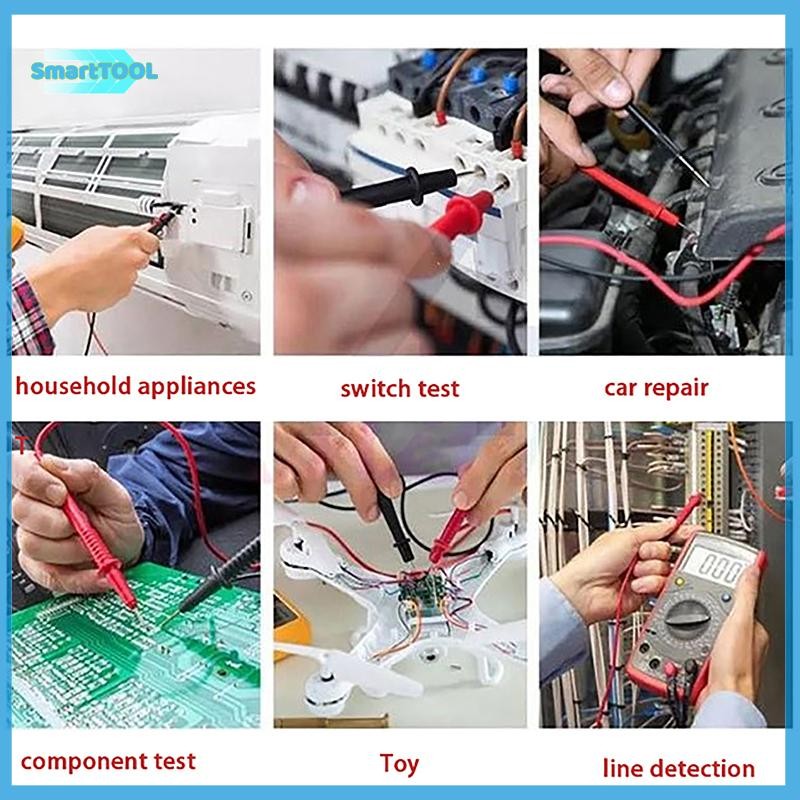 SmartTOOL

household appliances

switch test

car repair

component test

Toy

line detection