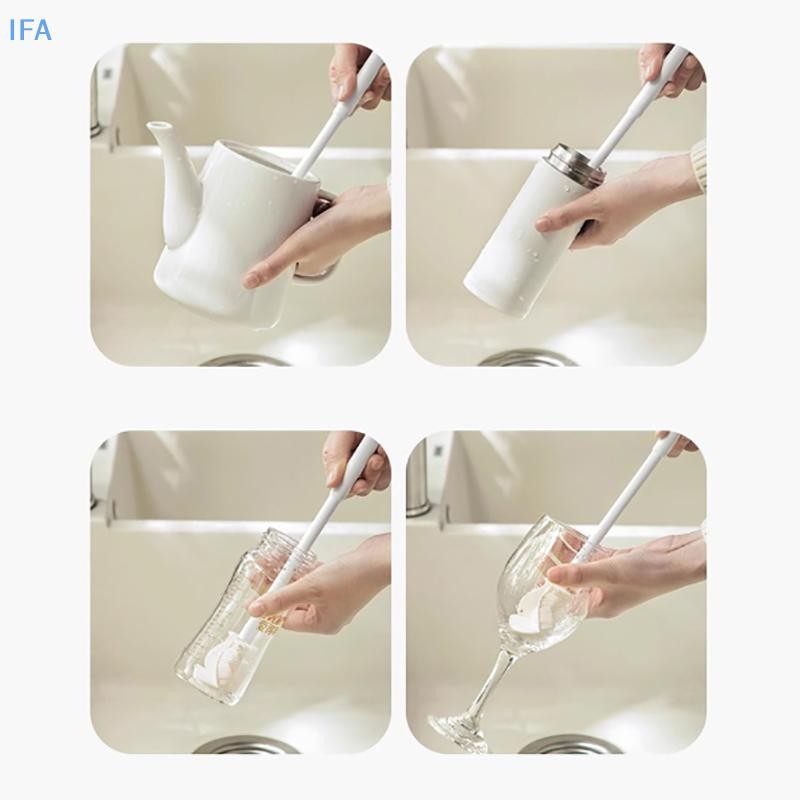 IFA