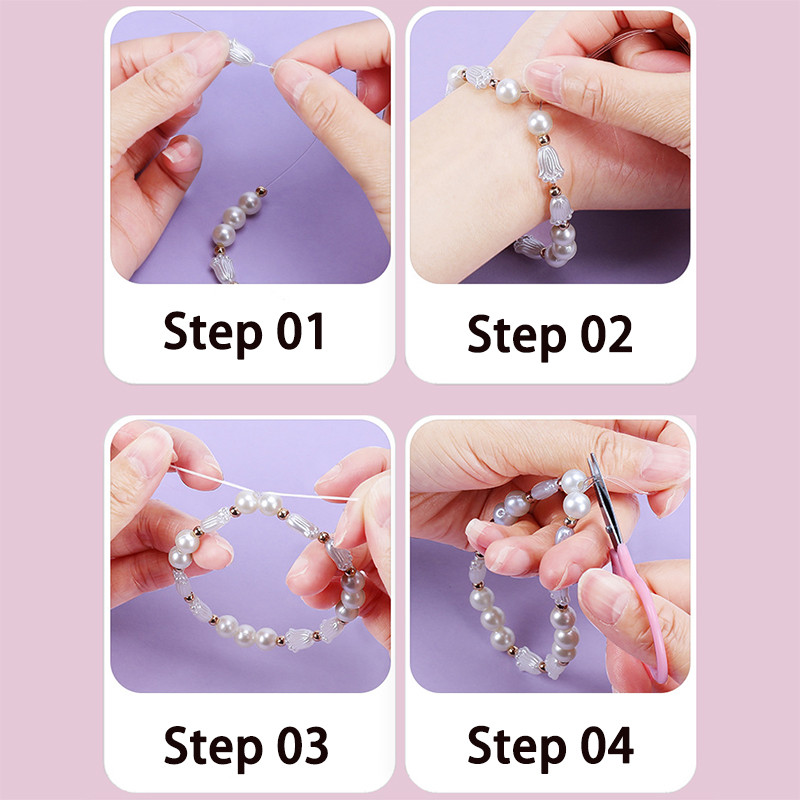 Step 01

Step 02

Step 03

Step 04