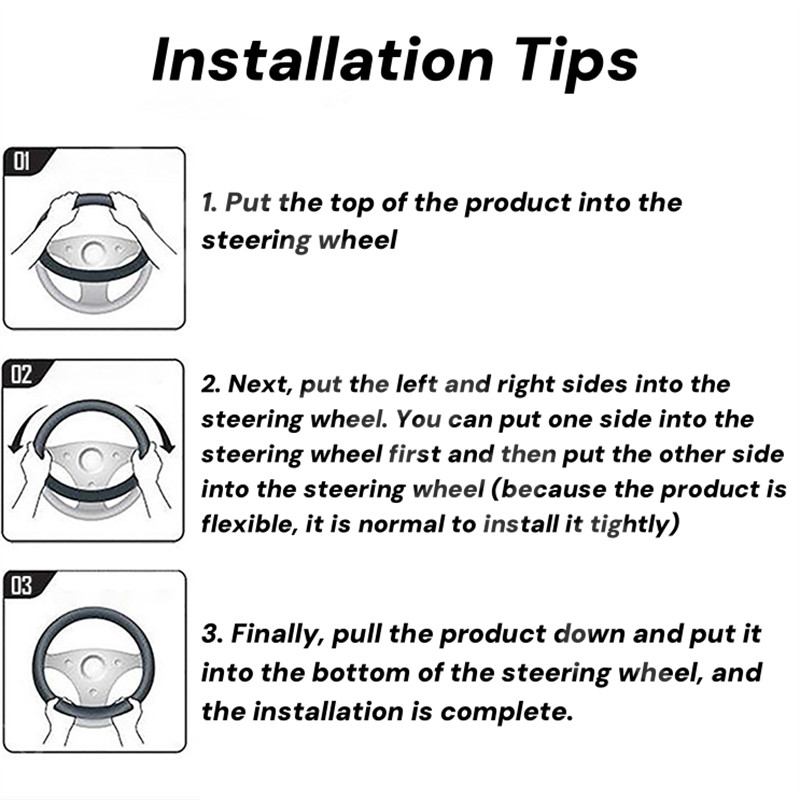 Installation Tips

01

1. Put the top of the product into the steering wheel

02

2. Next, put the left and right sides into the steering wheel. You can put one side into the steering wheel first and then put the other side into the steering wheel (because the product is flexible, it is normal to install it tightly)

03

3. Finally, pull the product down and put it into the bottom of the steering wheel, and the installation is complete.