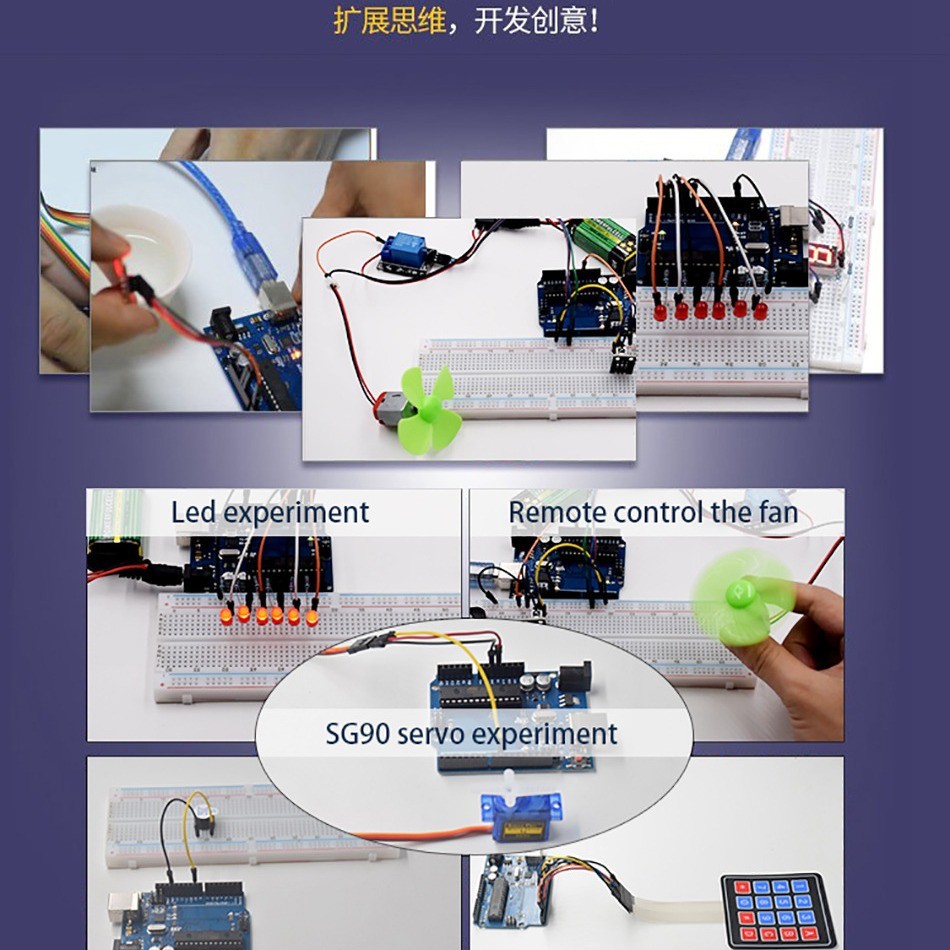 扩展思维，开发创意！

Led experiment

Remote control the fan

SG90 servo experiment