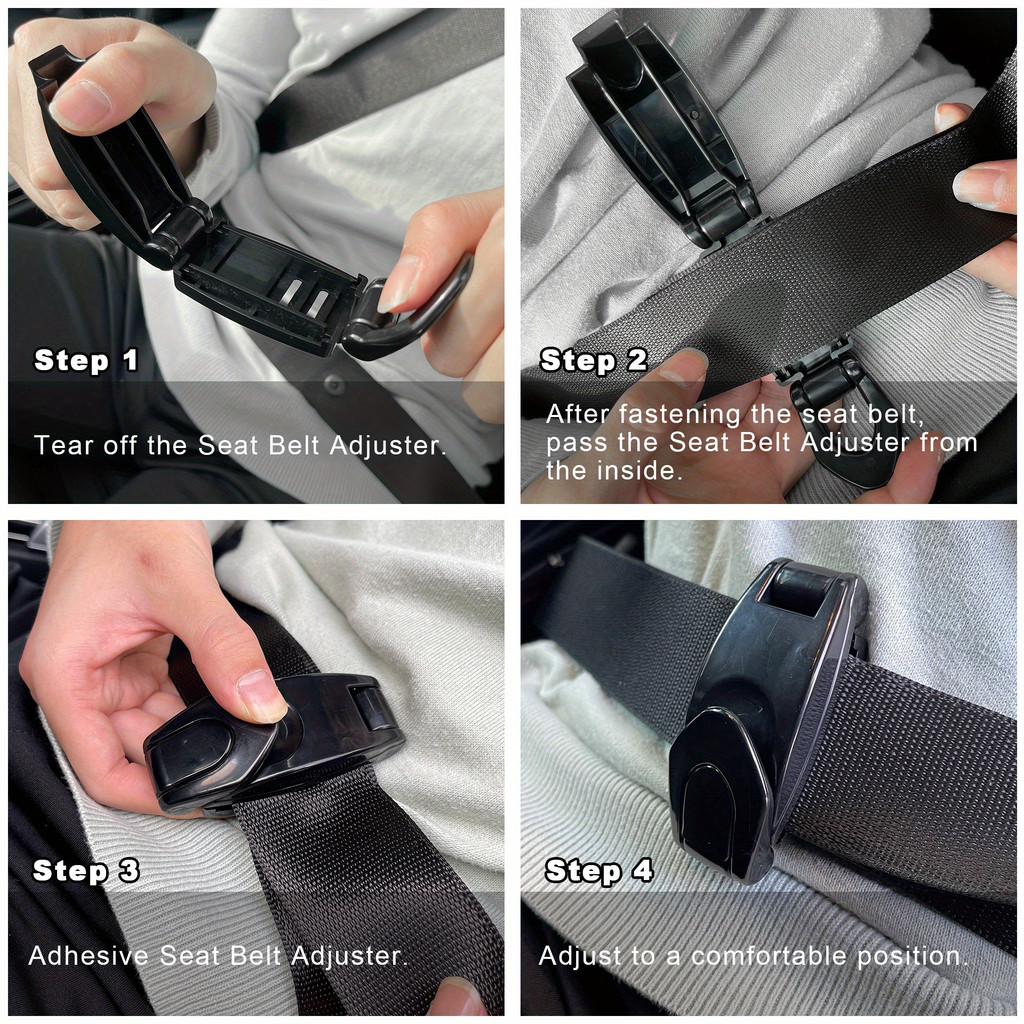 Step 1

Tear off the Seat Belt Adjuster.

Step 2

After fastening the seat belt, pass the Seat Belt Adjuster from the inside.

Step 3

Adhesive Seat Belt Adjuster.

Step 4

Adjust to a comfortable position.