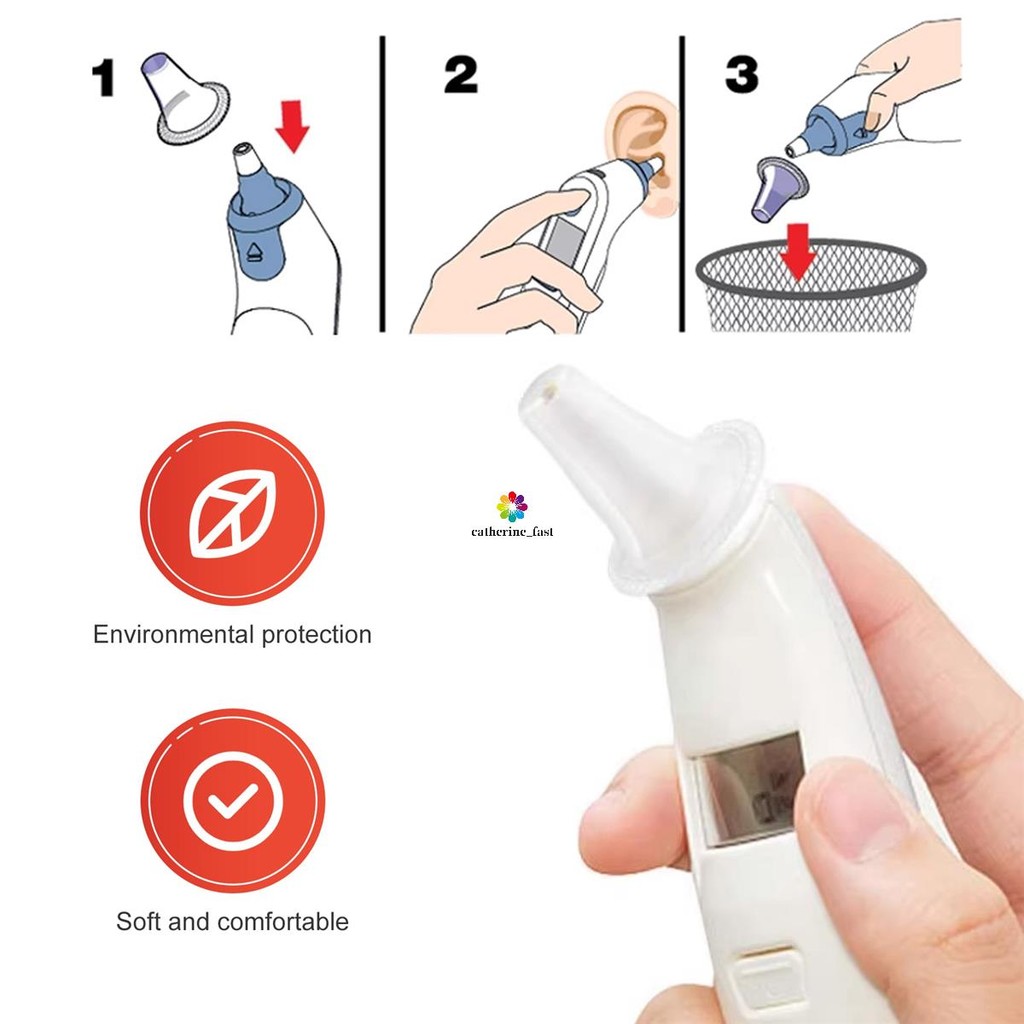 1

2

3

catherine_fast

Environmental protection

Soft and comfortable