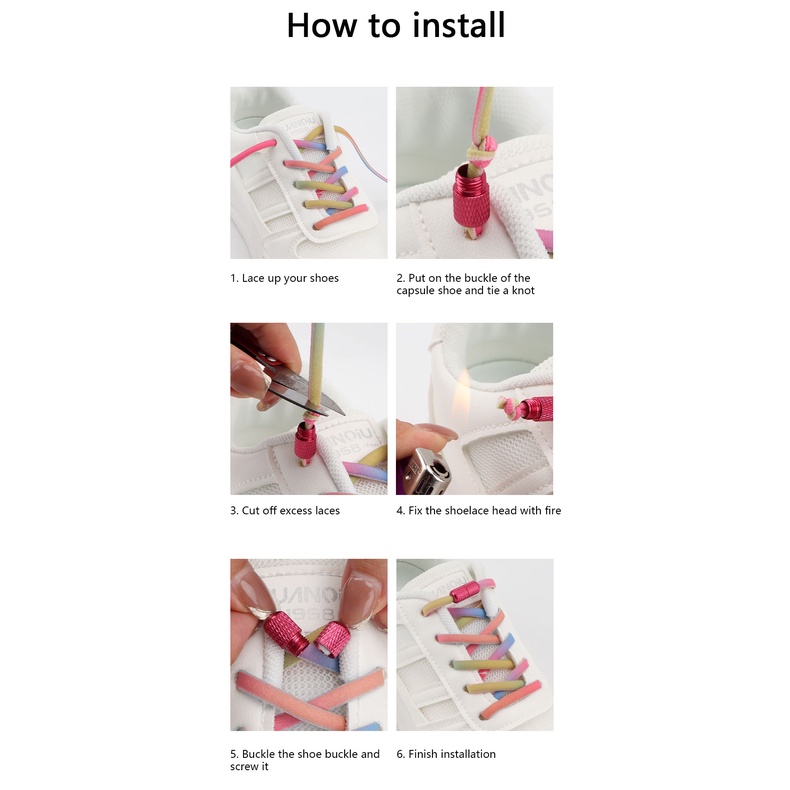 How to install

1. Lace up your shoes

2. Put on the buckle of the capsule shoe and tie a knot

3. Cut off excess laces

4. Fix the shoelace head with fire

5. Buckle the shoe buckle and screw it

6. Finish installation