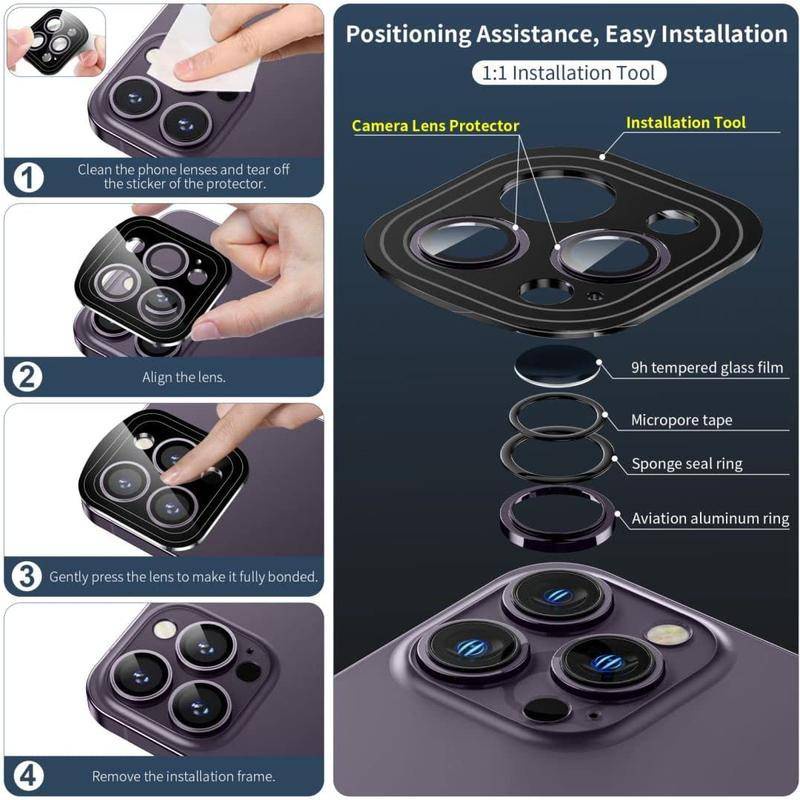 1
Clean the phone lenses and tear off the sticker of the protector.

2
Align the lens.

3
Gently press the lens to make it fully bonded.

4
Remove the installation frame.

Positioning Assistance, Easy Installation

1:1 Installation Tool

Camera Lens Protector

Installation Tool

9h tempered glass film

Micropore tape

Sponge seal ring

Aviation aluminum ring