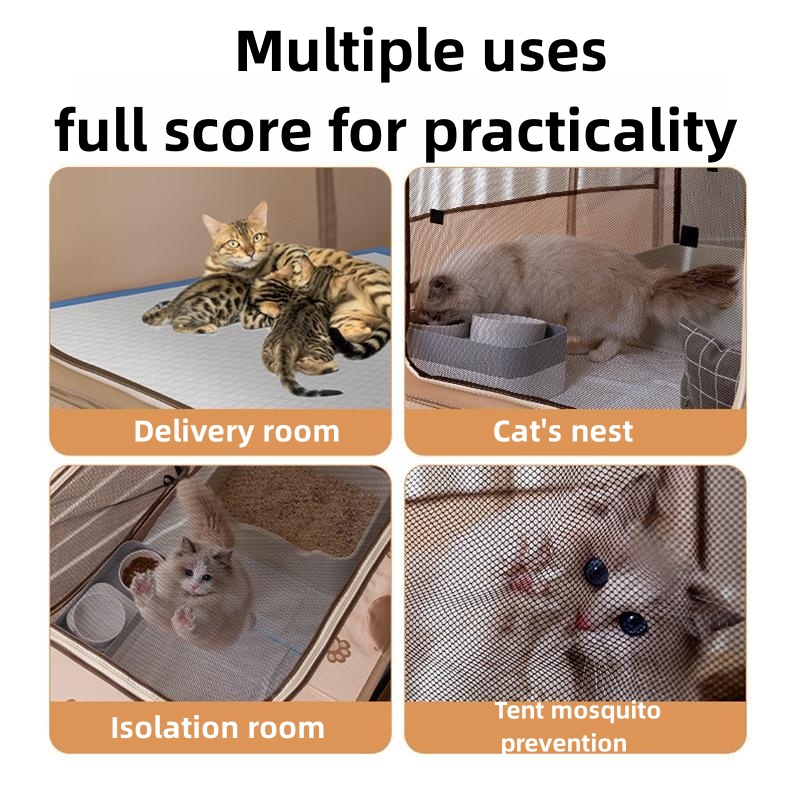 Multiple uses
full score for practicality

Delivery room

Cat's nest

Isolation room

Tent mosquito prevention