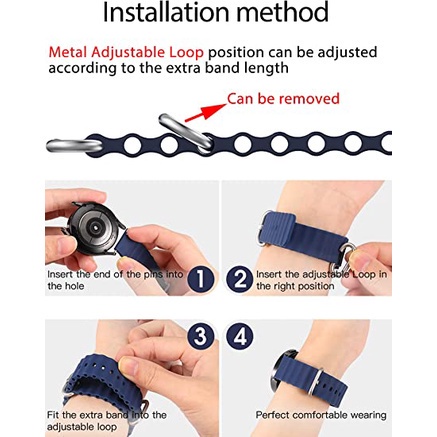 Installation method

Metal Adjustable Loop position can be adjusted according to the extra band length

Can be removed

Insert the end of the pins into the hole

1

2

Insert the adjustable Loop in the right position

3

4

Fit the extra band into the adjustable loop

Perfect comfortable wearing