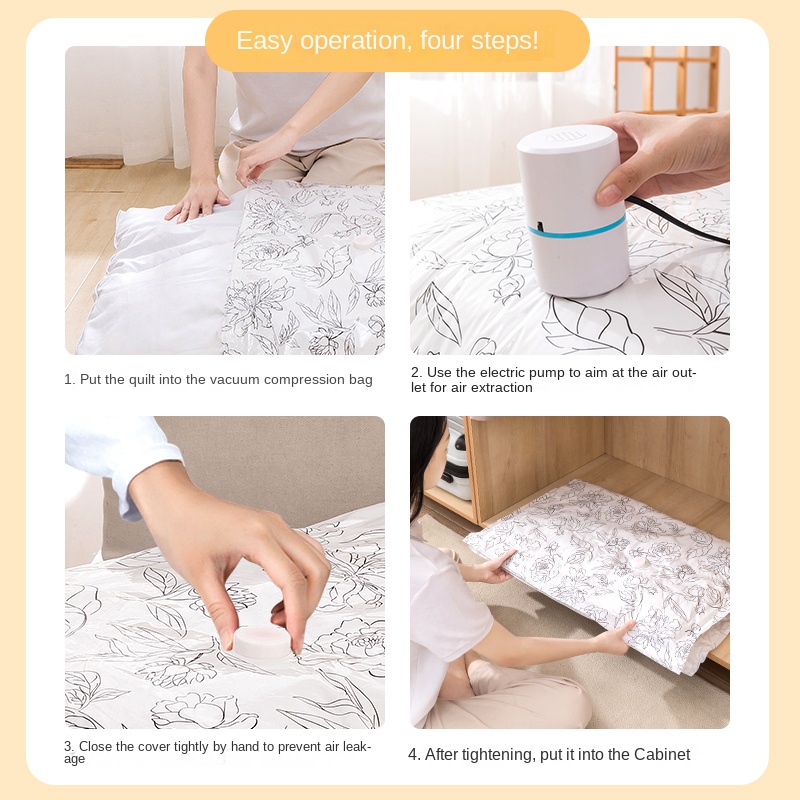 Easy operation, four steps!

1. Put the quilt into the vacuum compression bag

2. Use the electric pump to aim at the air outlet for air extraction

3. Close the cover tightly by hand to prevent air leakage

4. After tightening, put it into the Cabinet