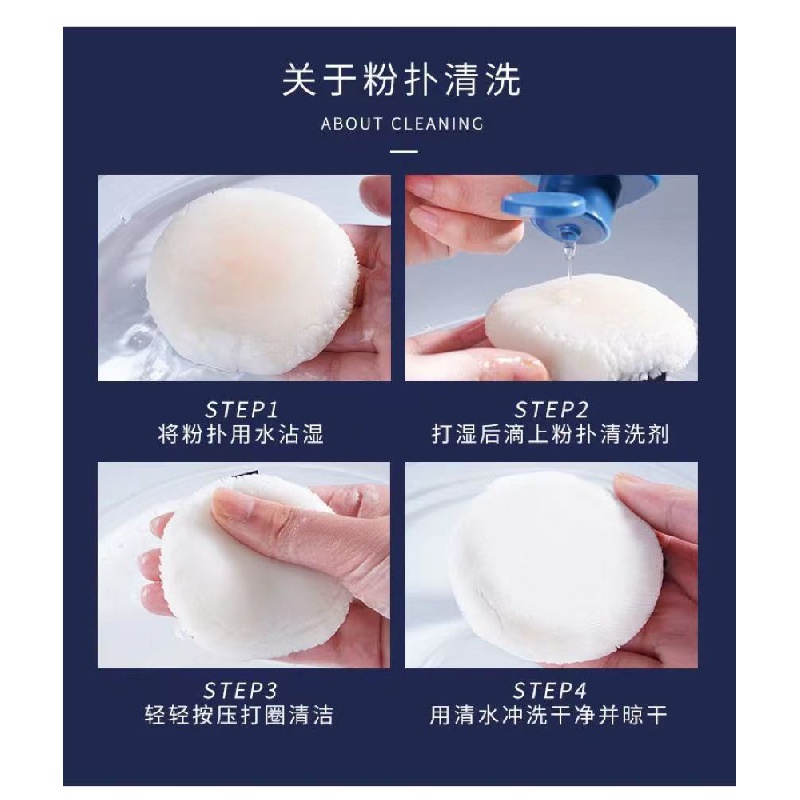 关于粉扑清洗

ABOUT CLEANING

STEP1
将粉扑用水沾湿

STEP2
打湿后滴上粉扑清洗剂

STEP3
轻轻按压打圈清洁

STEP4
用清水冲洗干净并晾干